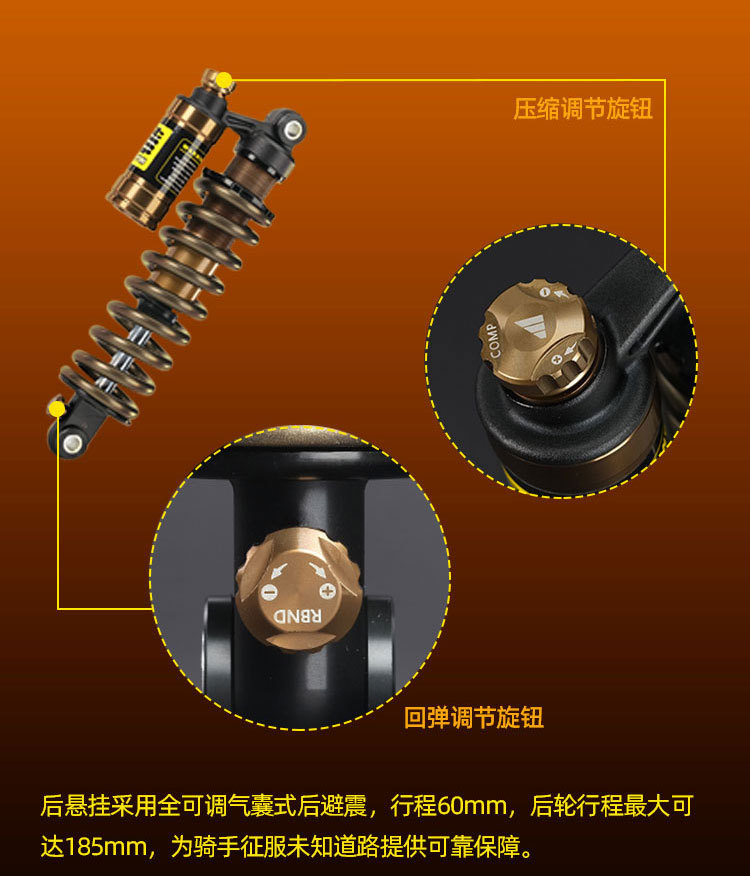 压缩调节旋钮

COMP

RBND

回弹调节旋钮

后悬挂采用全可调气囊式后避震，行程60mm，后轮行程最大可达185mm，为骑手征服未知道路提供可靠保障。