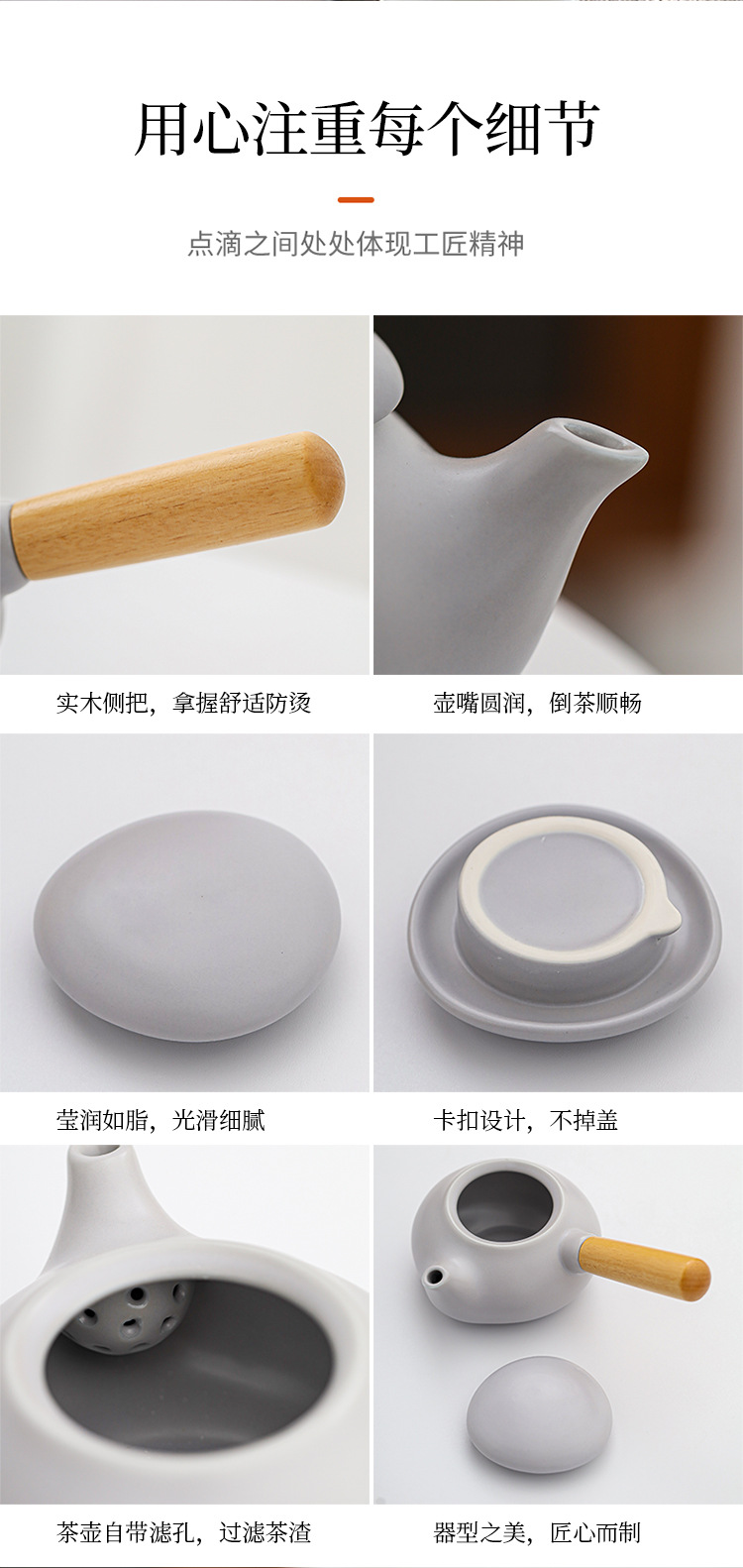 用心注重每个细节

点滴之间处处体现工匠精神

实木侧把，拿握舒适防烫

壶嘴圆润，倒茶顺畅

莹润如脂，光滑细腻

卡扣设计，不掉盖

茶壶自带滤孔，过滤茶渣

器型之美，匠心而制