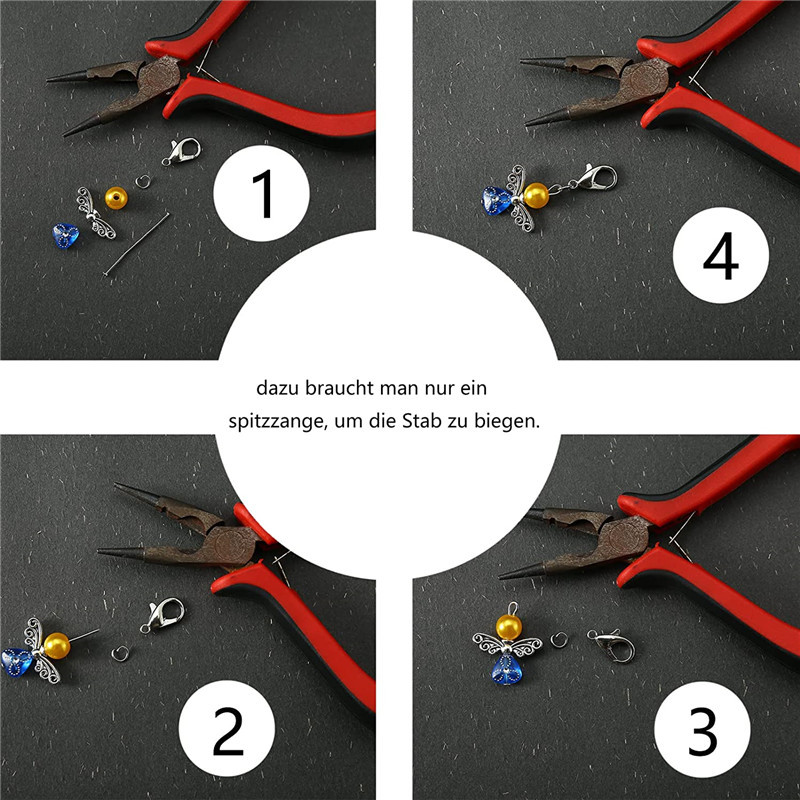 1

4

dazu braucht man nur ein spitzzange, um die Stab zu biegen.

2

3