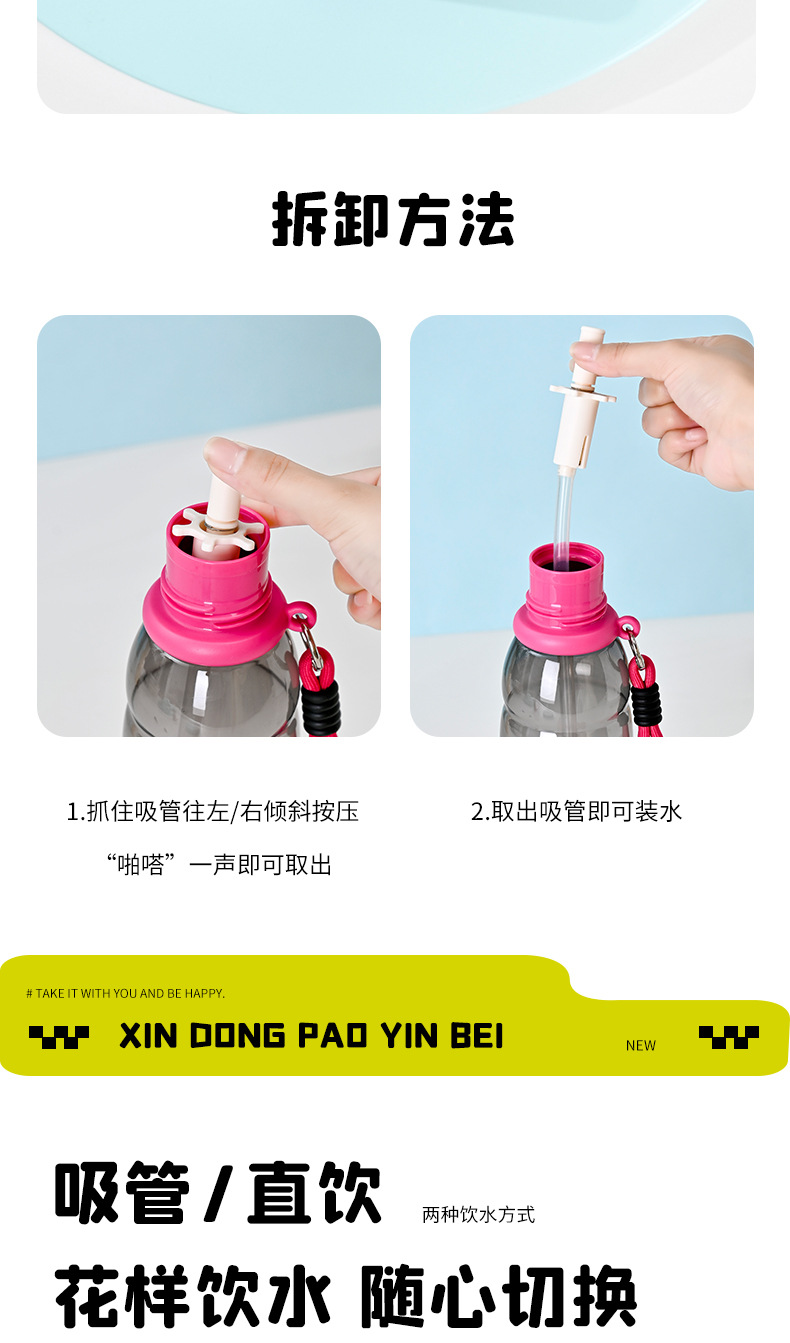 拆卸方法

1.抓住吸管往左/右倾斜按压
“啪嗒”一声即可取出

2.取出吸管即可装水

# TAKE IT WITH YOU AND BE HAPPY.

XIN DONG PAO YIN BEI

NEW

吸管/直饮 两种饮水方式

花样饮水 随心切换