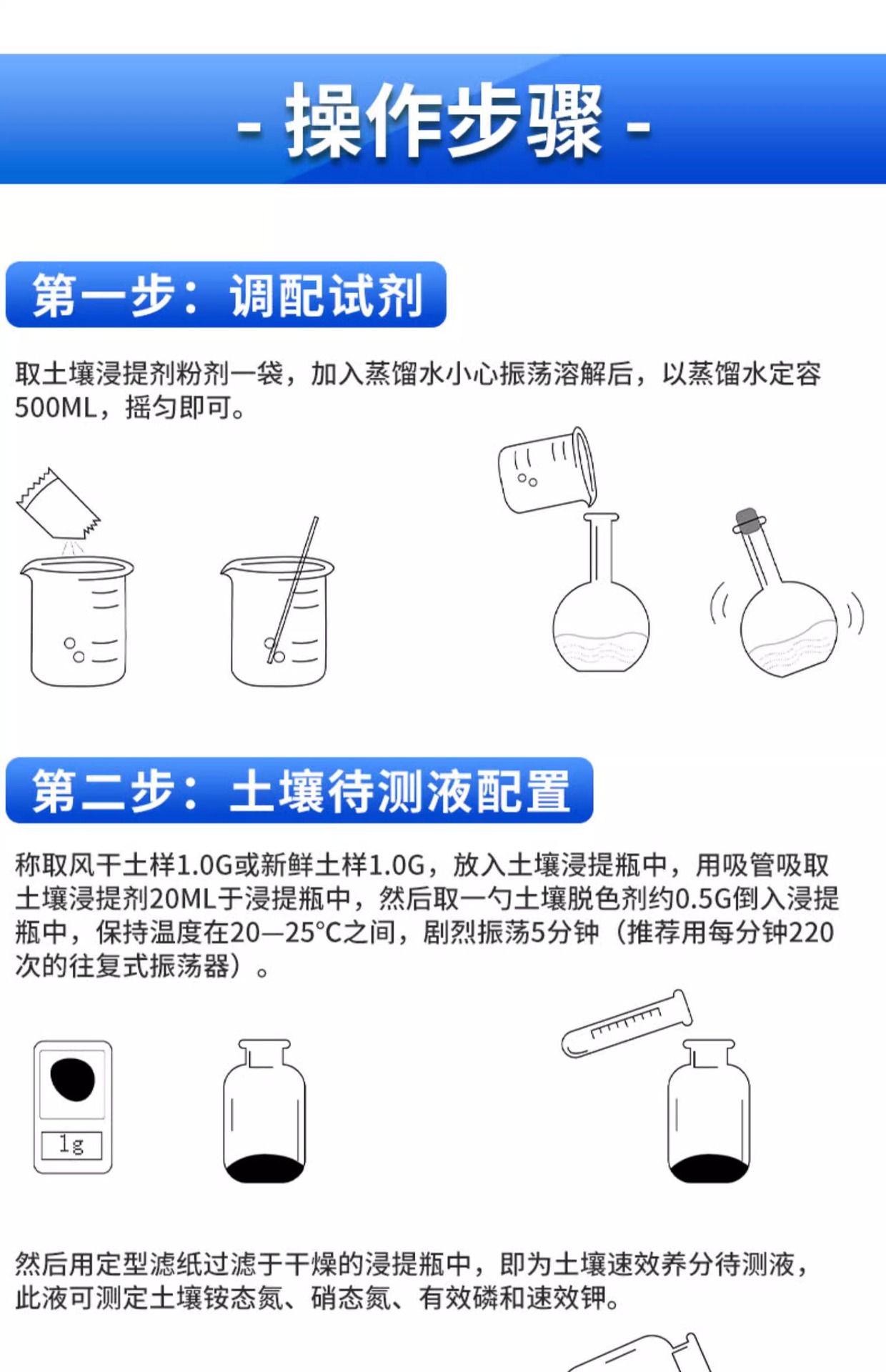 - 操作步骤 -

第一步：调配试剂

取土壤浸提剂粉剂一袋，加入蒸馏水小心振荡溶解后，以蒸馏水定容500ML，摇匀即可。

第二步：土壤待测液配置

称取风干土样1.0G或新鲜土样1.0G，放入土壤浸提瓶中，用吸管吸取土壤浸提剂20ML于浸提瓶中，然后取一勺土壤脱色剂约0.5G倒入浸提瓶中，保持温度在20—25°C之间，剧烈振荡5分钟（推荐用每分钟220次的往复式振荡器）。

1g

然后用定型滤纸过滤于干燥的浸提瓶中，即为土壤速效养分待测液，此液可测定土壤铵态氮、硝态氮、有效磷和速效钾。