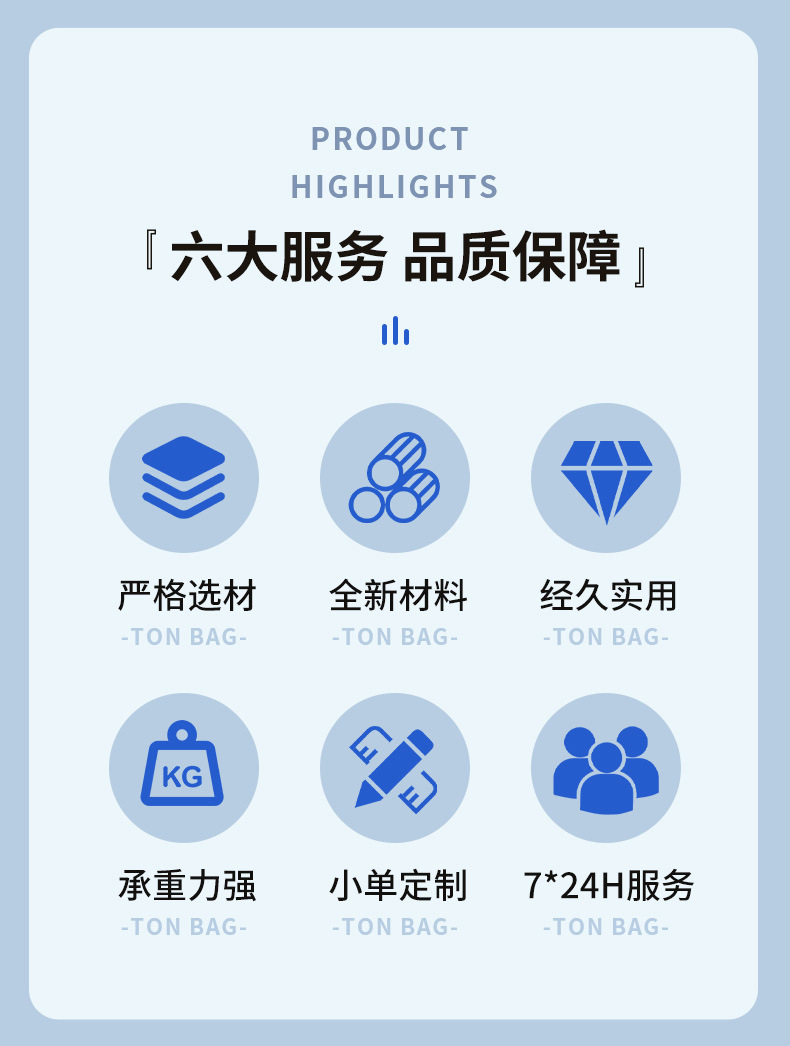 PRODUCT
HIGHLIGHTS

『六大服务 品质保障』

严格选材
-TON BAG-

全新材料
-TON BAG-

经久实用
-TON BAG-

KG

承重力强
-TON BAG-

小单定制
-TON BAG-

7*24H服务
-TON BAG-