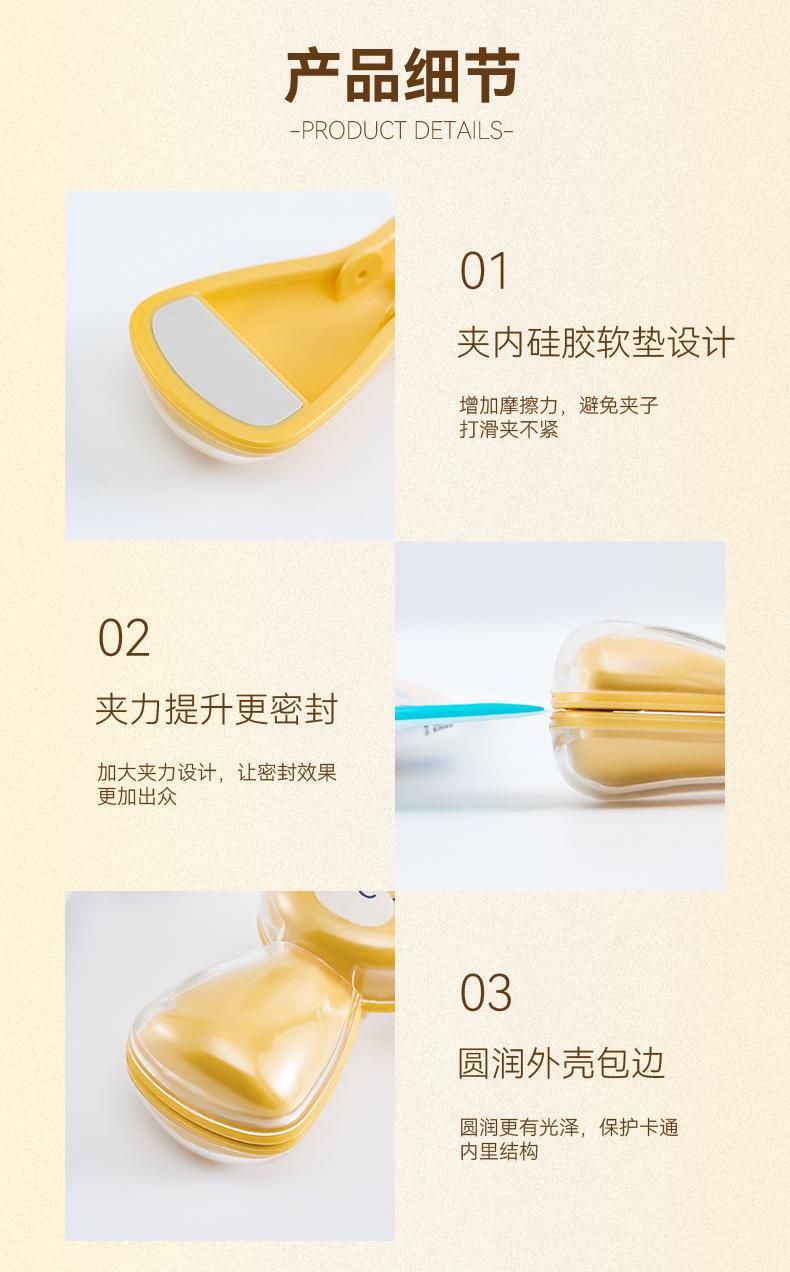 产品细节

-PRODUCT DETAILS-

01

夹内硅胶软垫设计

增加摩擦力，避免夹子打滑夹不紧

02

夹力提升更密封

加大夹力设计，让密封效果更加出众

03

圆润外壳包边

圆润更有光泽，保护卡通内里结构