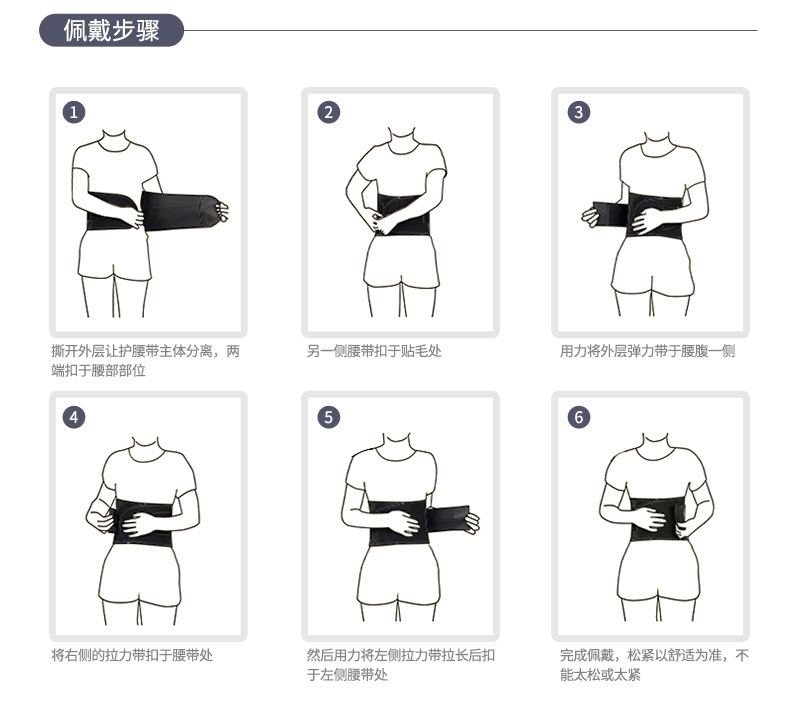 佩戴步骤

1

撕开外层让护腰带主体分离，两端扣于腰部部位

2

另一侧腰带扣于贴毛处

3

用力将外层弹力带于腰腹一侧

4

将右侧的拉力带扣于腰带处

5

然后用力将左侧拉力带拉长后扣于左侧腰带处

6

完成佩戴，松紧以舒适为准，不能太松或太紧