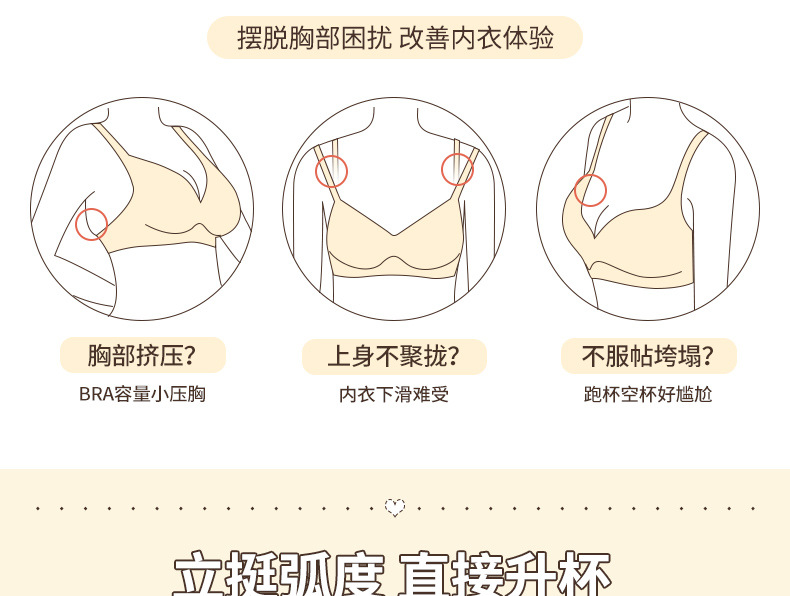 摆脱胸部困扰 改善内衣体验

胸部挤压?
BRA容量小压胸

上身不聚拢?
内衣下滑难受

不服帖垮塌?
跑杯空杯好尴尬

立挺弧度 直接升杯