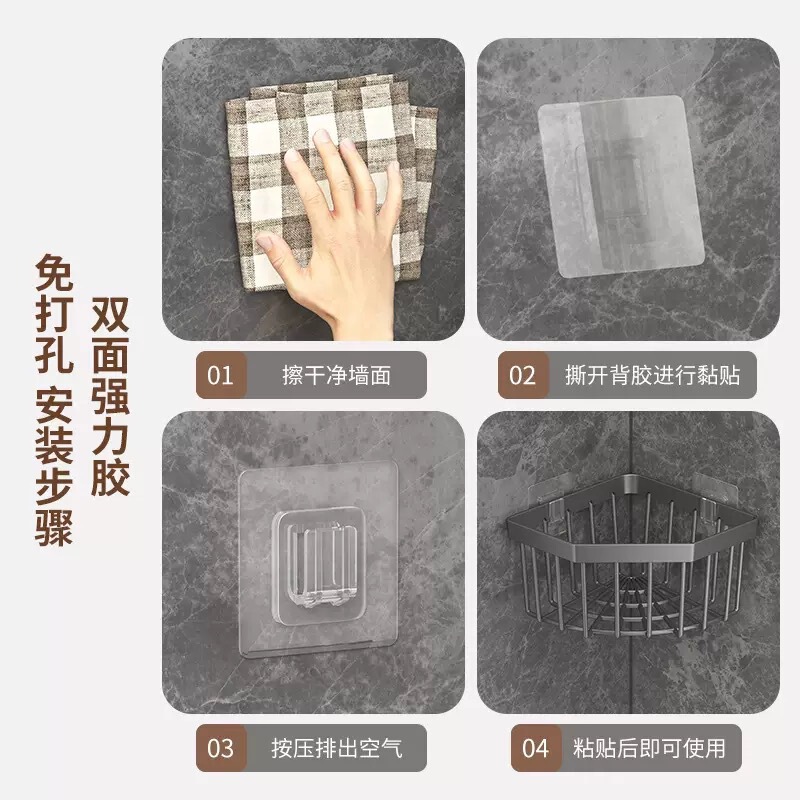 双面强力胶

免打孔 安装步骤

01 擦干净墙面

02 撕开背胶进行黏贴

03 按压排出空气

04 粘贴后即可使用