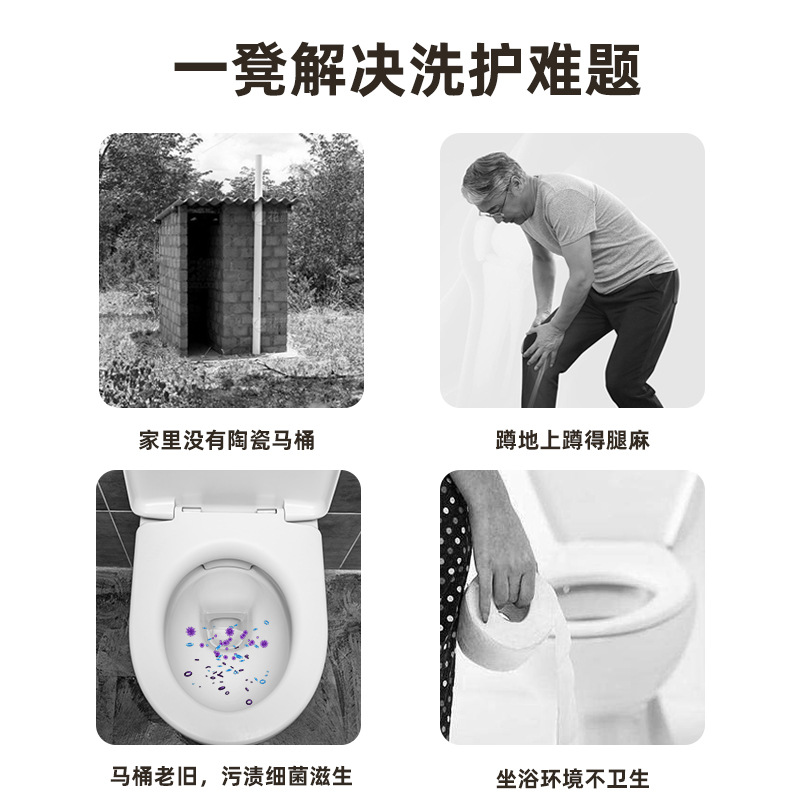 一凳解决洗护难题

家里没有陶瓷马桶

蹲地上蹲得腿麻

马桶老旧，污渍细菌滋生

坐浴环境不卫生