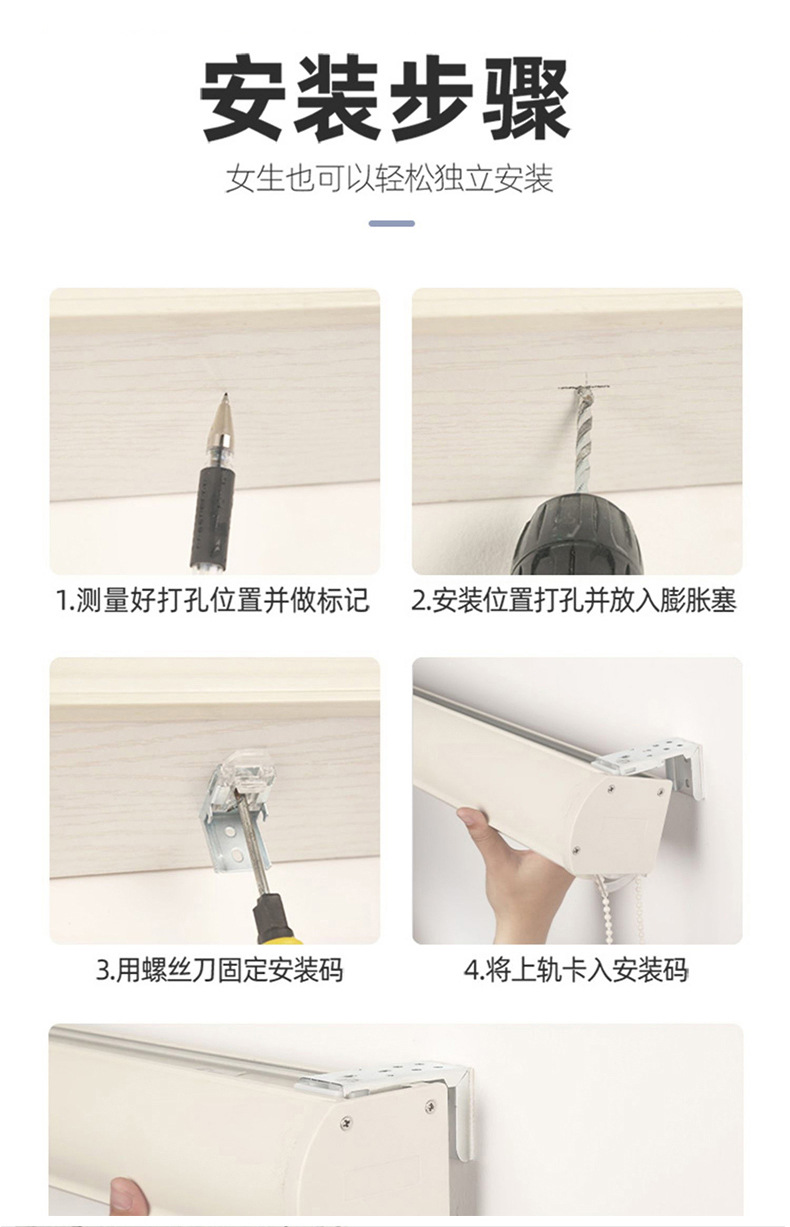 安装步骤

女生也可以轻松独立安装

1.测量好打孔位置并做标记

2.安装位置打孔并放入膨胀塞

3.用螺丝刀固定安装码

4.将上轨卡入安装码