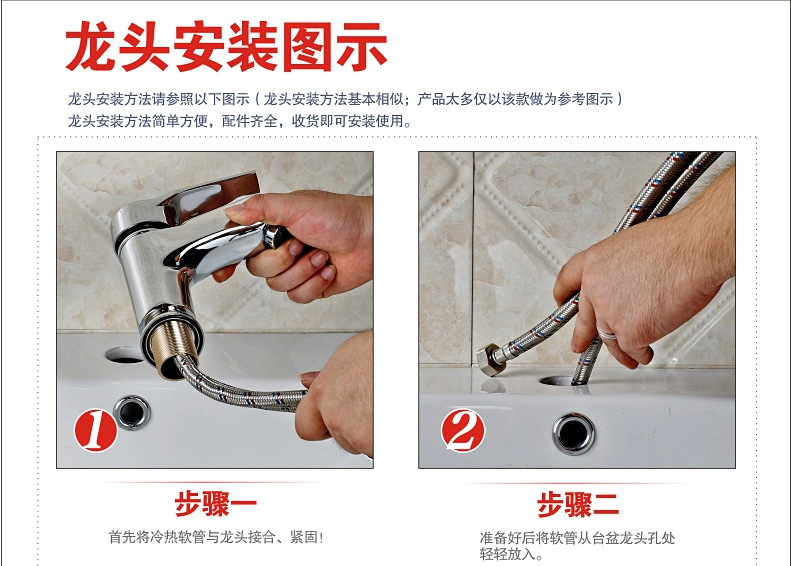 龙头安装图示

龙头安装方法请参照以下图示（龙头安装方法基本相似；产品太多仅以该款做为参考图示）
龙头安装方法简单方便，配件齐全，收货即可安装使用。

1

步骤一

首先将冷热软管与龙头接合、紧固！

2

步骤二

准备好后将软管从台盆龙头孔处轻轻放入。