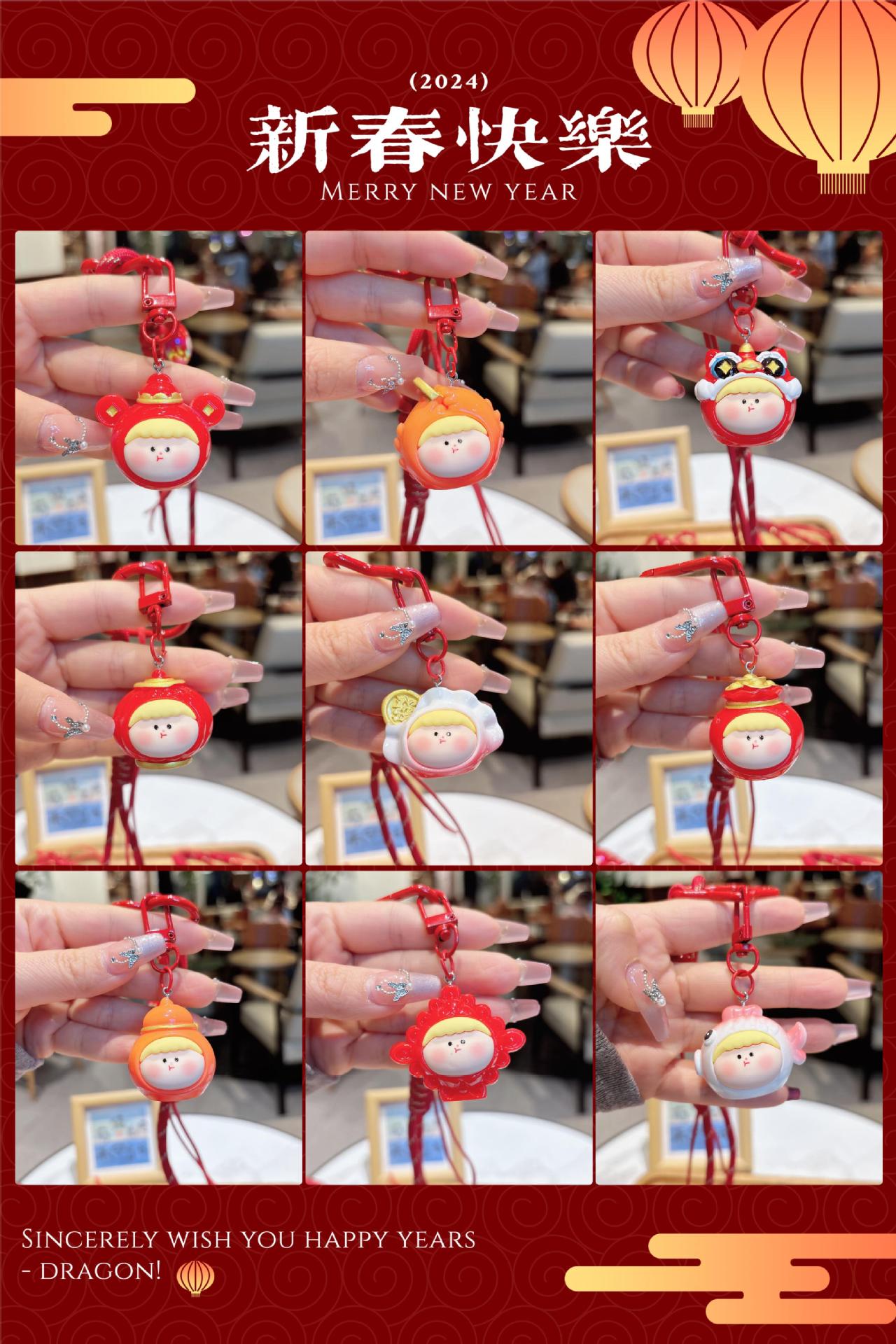 (2024)

新春快樂

MERRY NEW YEAR

SINCERELY WISH YOU HAPPY YEARS - DRAGON!