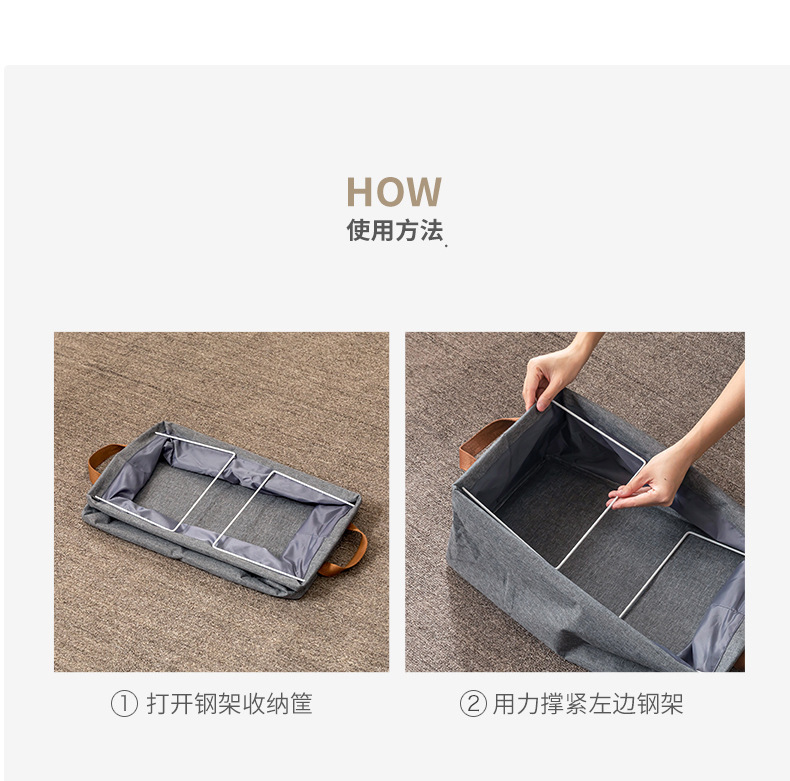 HOW
使用方法

① 打开钢架收纳筐

② 用力撑紧左边钢架