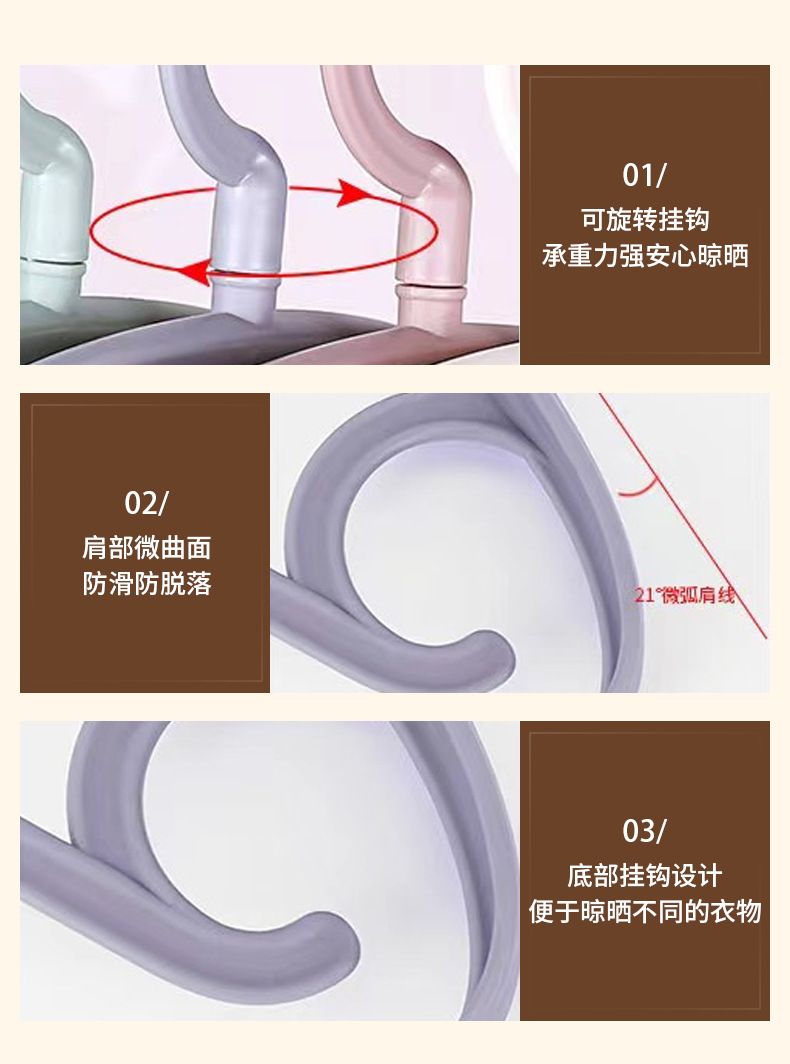 01/
可旋转挂钩
承重力强安心晾晒

02/
肩部微曲面
防滑防脱落

21°微弧肩线

03/
底部挂钩设计
便于晾晒不同的衣物