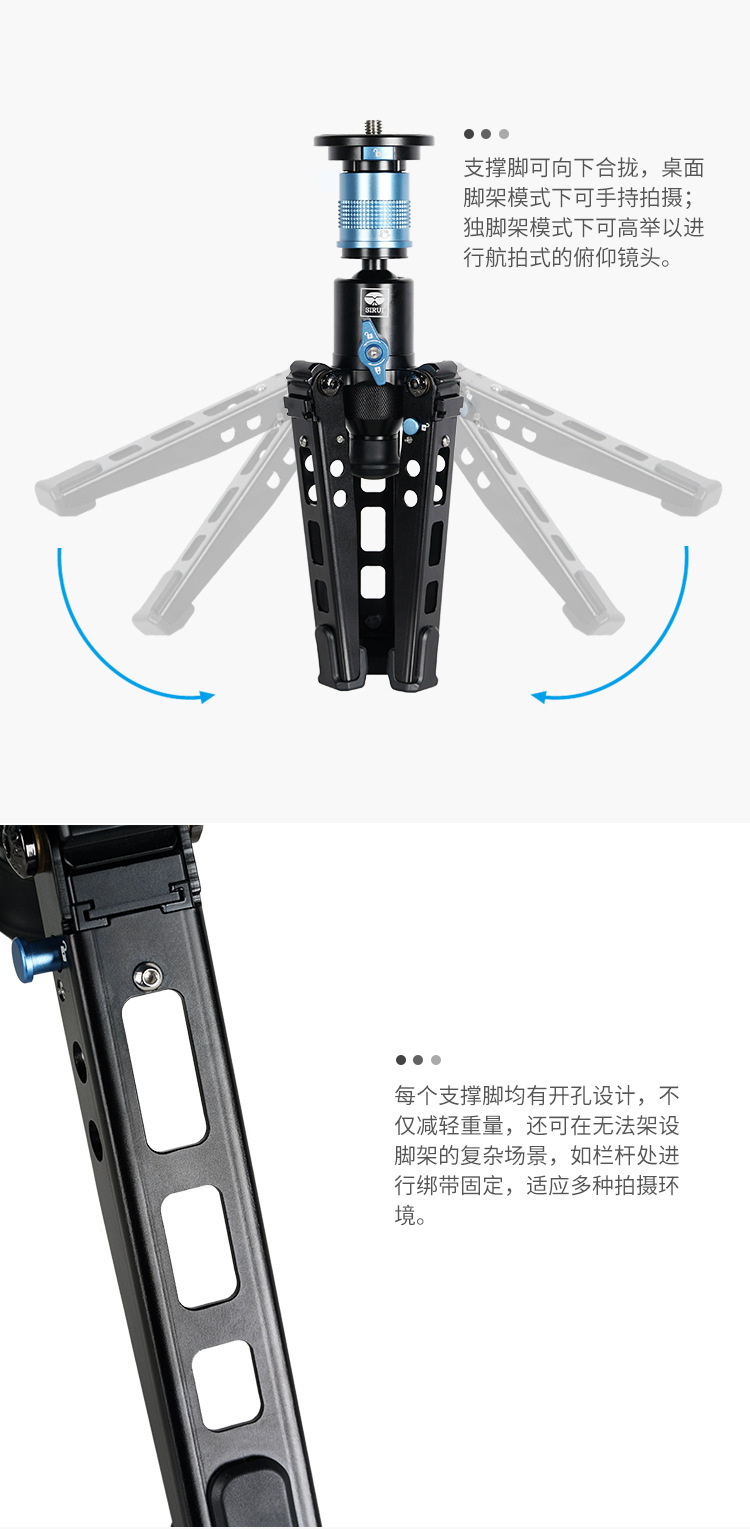 支撑脚可向下合拢，桌面脚架模式下可手持拍摄；独脚架模式下可高举以进行航拍式的俯仰镜头。

SIRUI

每个支撑脚均有开孔设计，不仅减轻重量，还可在无法架设脚架的复杂场景，如栏杆处进行绑带固定，适应多种拍摄环境。