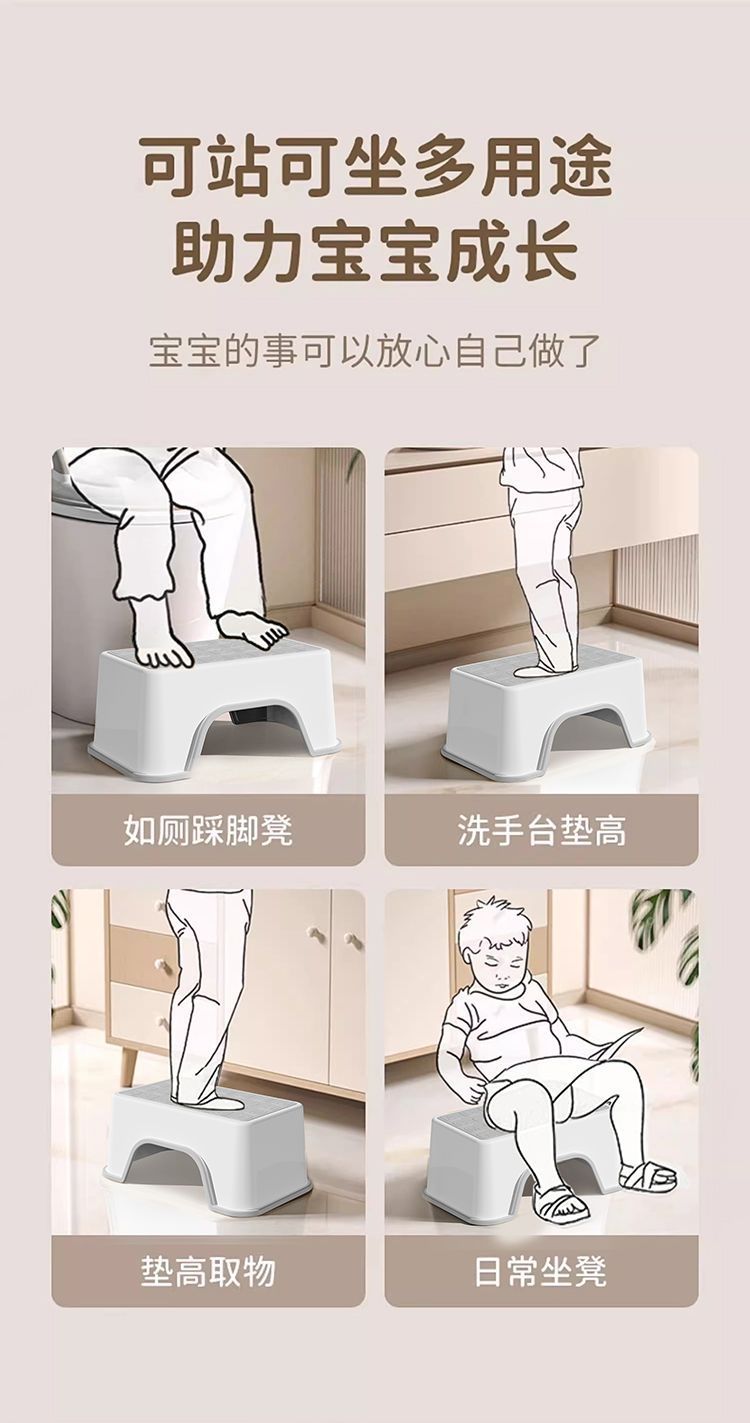 可站可坐多用途
助力宝宝成长

宝宝的事可以放心自己做了

如厕踩脚凳

洗手台垫高

垫高取物

日常坐凳