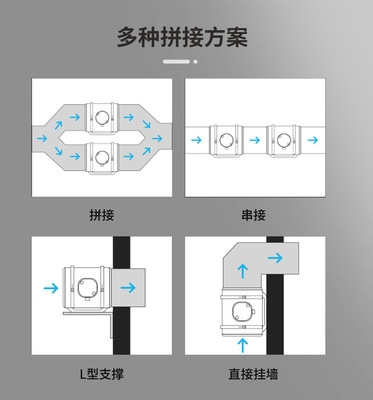 多种拼接方案

拼接

串接

L型支撑

直接挂墙