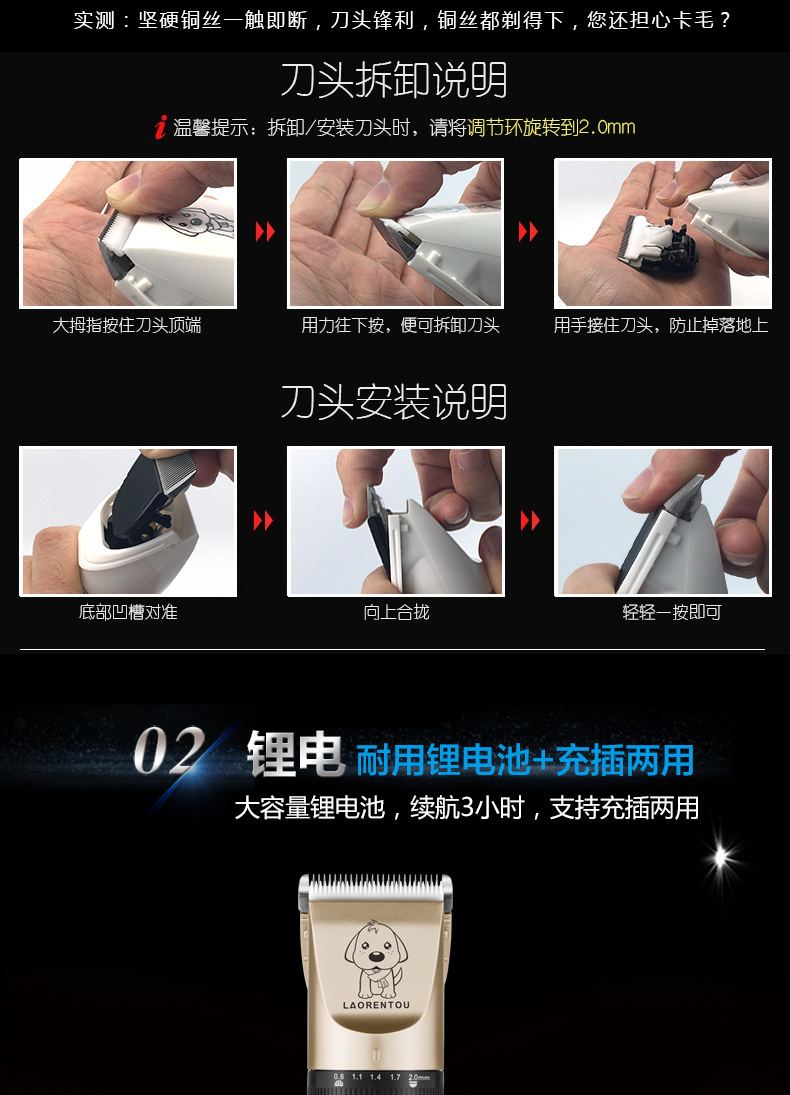 实测：坚硬铜丝一触即断，刀头锋利，铜丝都剃得下，您还担心卡毛？

刀头拆卸说明

i 温馨提示：拆卸/安装刀头时，请将调节环旋转到2.0mm

大拇指按住刀头顶端

用力往下按，便可拆卸刀头

用手接住刀头，防止掉落地上

刀头安装说明

底部凹槽对准

向上合拢

轻轻一按即可

02 锂电 耐用锂电池+充插两用

大容量锂电池，续航3小时，支持充插两用

LAORENTOU

0.8 1.1 1.4 1.7 2.0mm