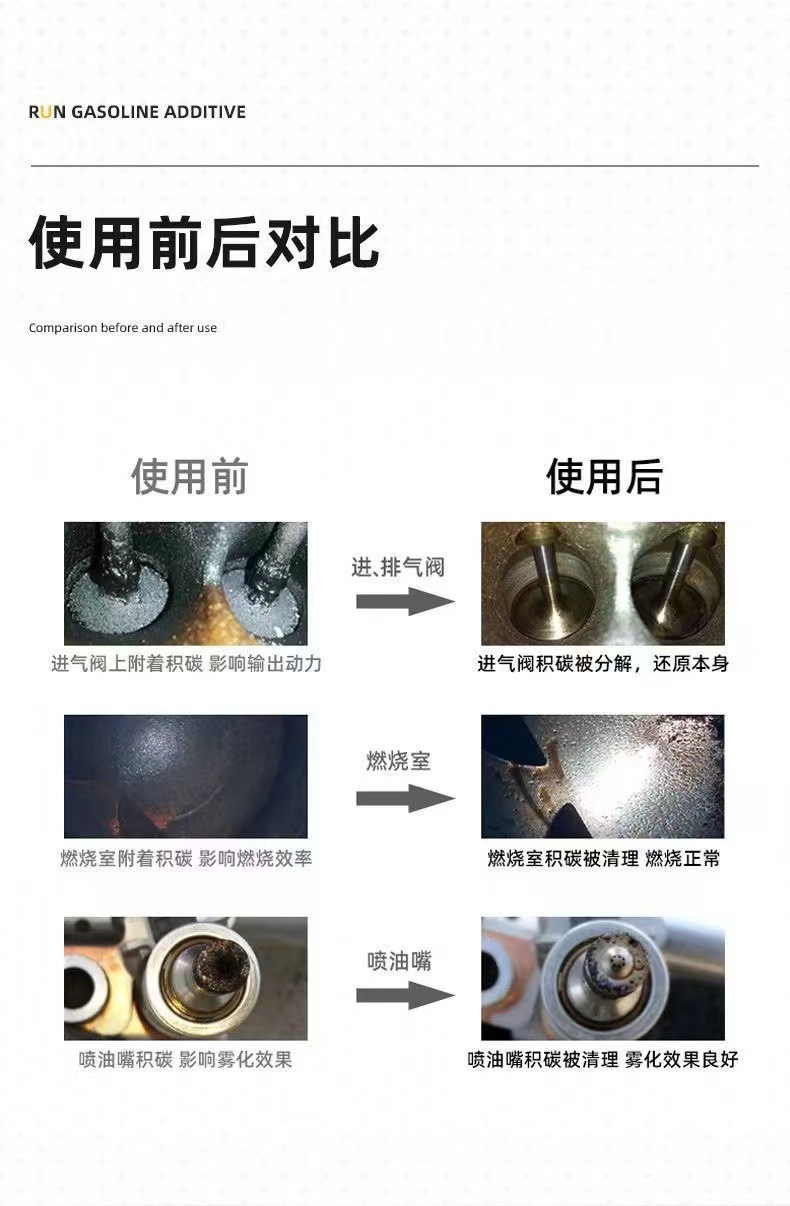 RUN GASOLINE ADDITIVE

使用前后对比

Comparison before and after use

使用前

使用后

进、排气阀

进气阀上附着积碳 影响输出动力

进气阀积碳被分解，还原本身

燃烧室

燃烧室附着积碳 影响燃烧效率

燃烧室积碳被清理 燃烧正常

喷油嘴

喷油嘴积碳 影响雾化效果

喷油嘴积碳被清理 雾化效果良好