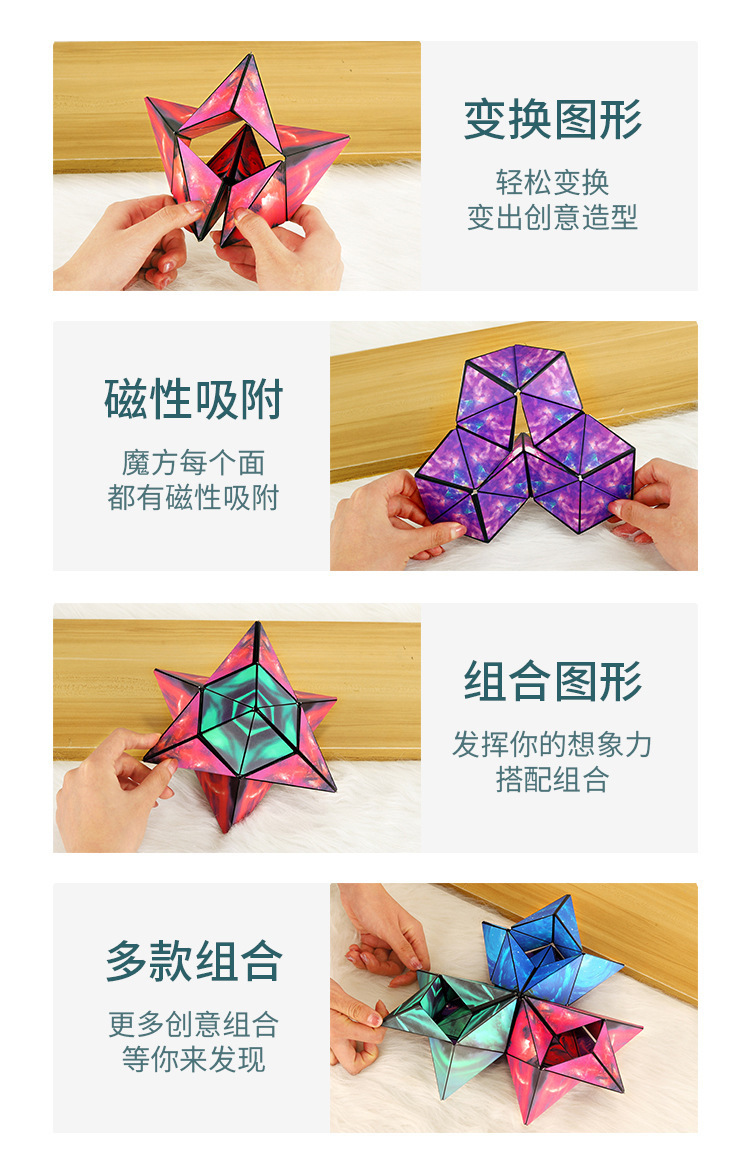 变换图形

轻松变换
变出创意造型

磁性吸附

魔方每个面
都有磁性吸附

组合图形

发挥你的想象力
搭配组合

多款组合

更多创意组合
等你来发现