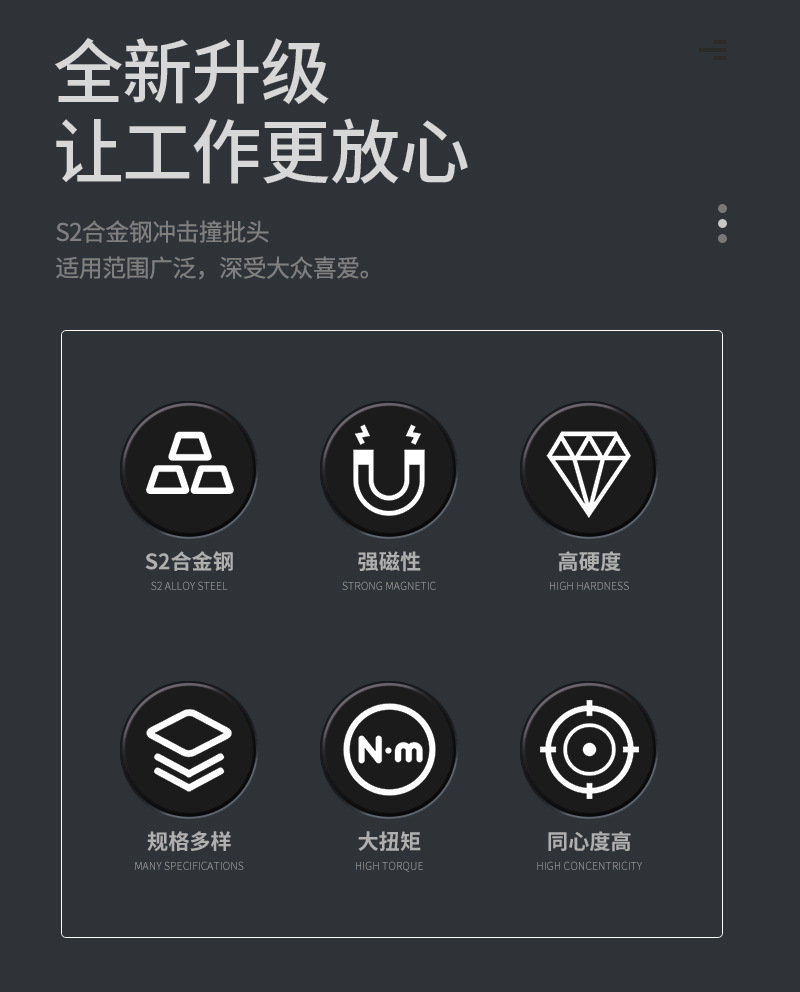 全新升级
让工作更放心

S2合金钢冲击撞批头
适用范围广泛，深受大众喜爱。

S2合金钢
S2 ALLOY STEEL

强磁性
STRONG MAGNETIC

高硬度
HIGH HARDNESS

N·m

规格多样
MANY SPECIFICATIONS

大扭矩
HIGH TORQUE

同心度高
HIGH CONCENTRICITY