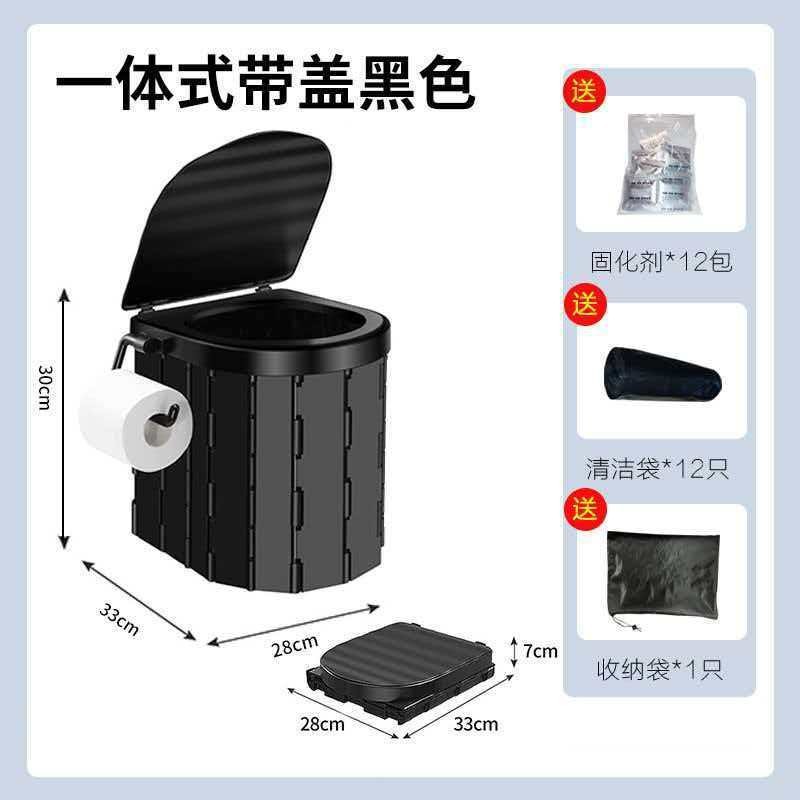 一体式带盖黑色

30cm

33cm

28cm

7cm

28cm

33cm

送

固化剂*12包

送

清洁袋*12只

送

收纳袋*1只