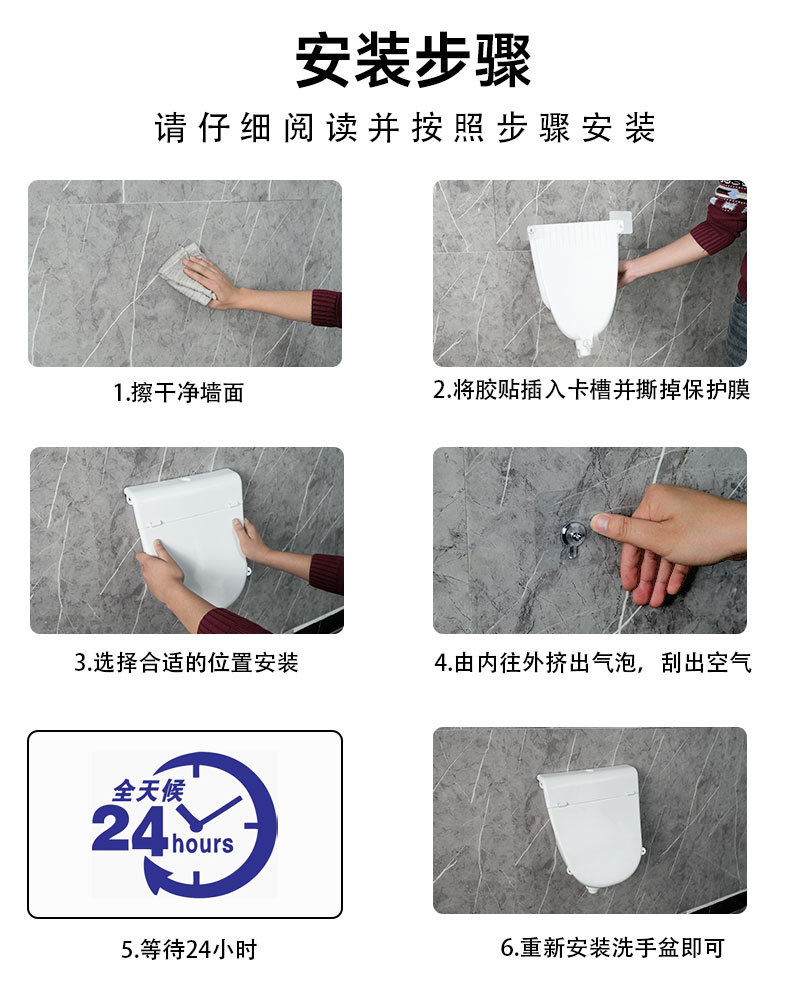 安装步骤

请仔细阅读并按照步骤安装

1.擦干净墙面

2.将胶贴插入卡槽并撕掉保护膜

3.选择合适的位置安装

4.由内往外挤出气泡，刮出空气

全天候
24 hours

5.等待24小时

6.重新安装洗手盆即可