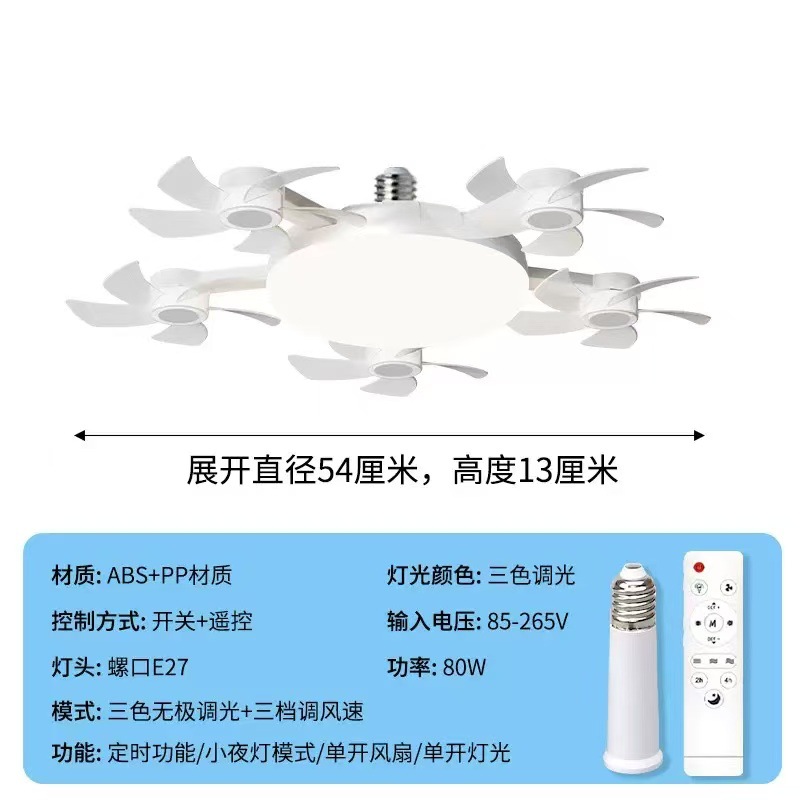 展开直径54厘米，高度13厘米

材质: ABS+PP材质

控制方式: 开关+遥控

灯头: 螺口E27

模式: 三色无极调光+三档调风速

功能: 定时功能/小夜灯模式/单开风扇/单开灯光

灯光颜色: 三色调光

输入电压: 85-265V

功率: 80W

M

2h

4h