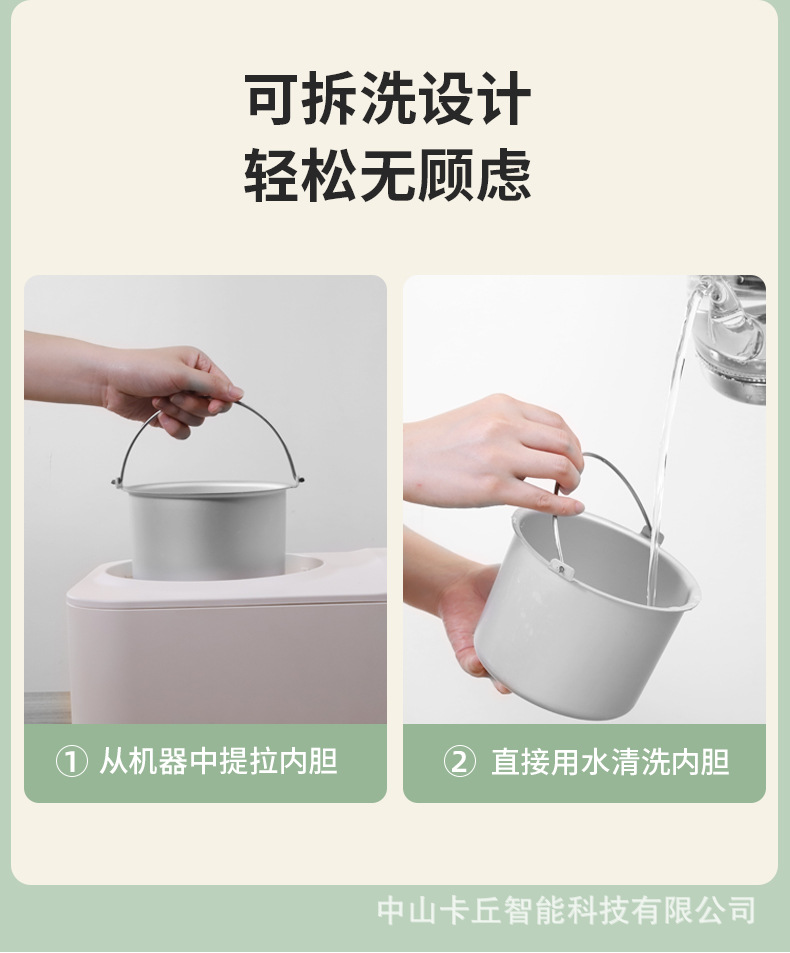 可拆洗设计
轻松无顾虑

① 从机器中提拉内胆

② 直接用水清洗内胆

中山卡丘智能科技有限公司