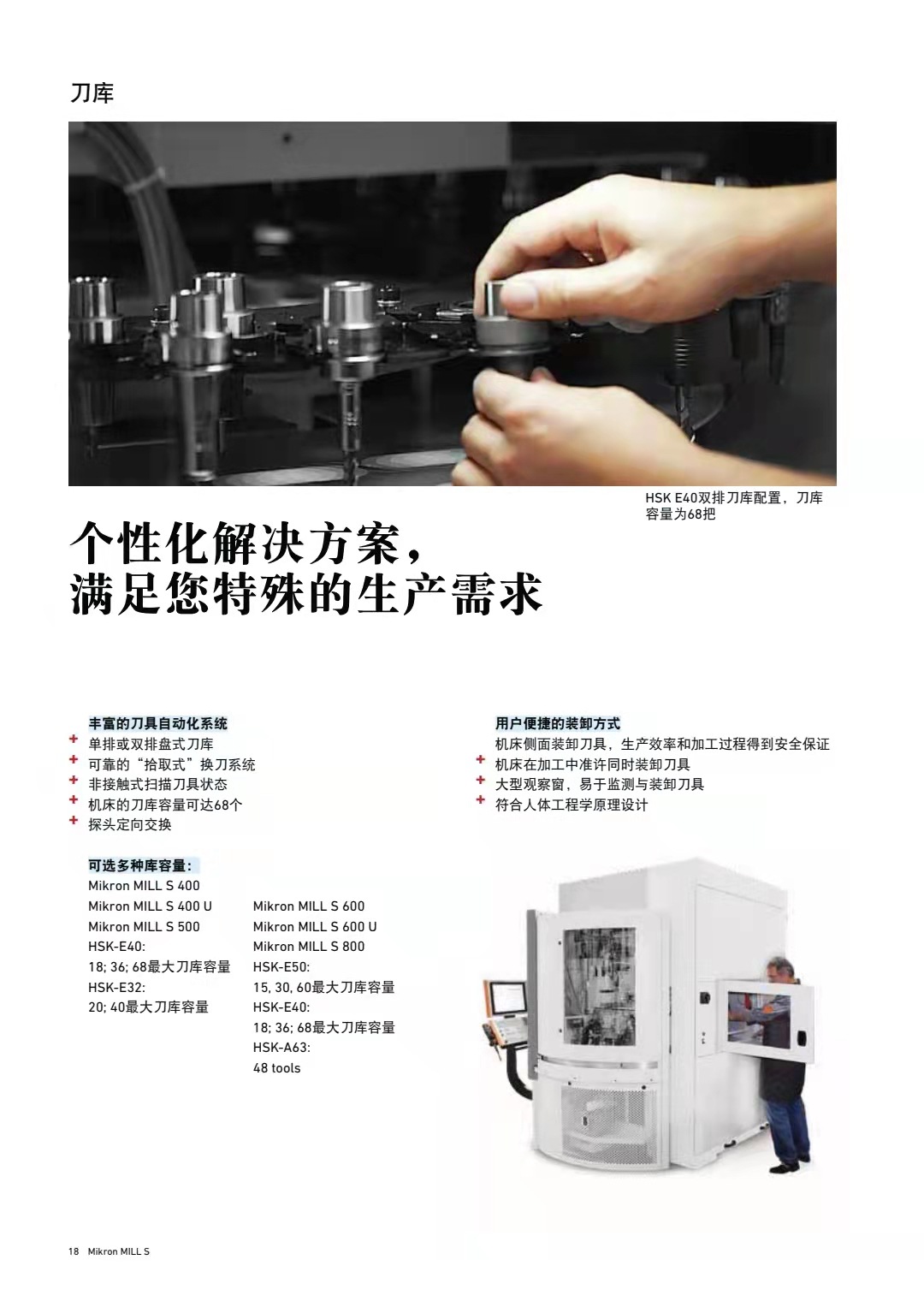 刀库

HSK E40双排刀库配置，刀库容量为68把

个性化解决方案，
满足您特殊的生产需求

丰富的刀具自动化系统
+ 单排或双排盘式刀库
+ 可靠的“拾取式”换刀系统
+ 非接触式扫描刀具状态
+ 机床的刀库容量可达68个
+ 探头定向交换

可选多种库容量：
Mikron MILL S 400
Mikron MILL S 400 U
Mikron MILL S 500
HSK-E40:
18; 36; 68最大刀库容量
HSK-E32:
20; 40最大刀库容量

Mikron MILL S 600
Mikron MILL S 600 U
Mikron MILL S 800
HSK-E50:
15, 30, 60最大刀库容量
HSK-E40:
18; 36; 68最大刀库容量
HSK-A63:
48 tools

用户便捷的装卸方式
机床侧面装卸刀具，生产效率和加工过程得到安全保证
+ 机床在加工中准许同时装卸刀具
+ 大型观察窗，易于监测与装卸刀具
+ 符合人体工程学原理设计

18 Mikron MILL S