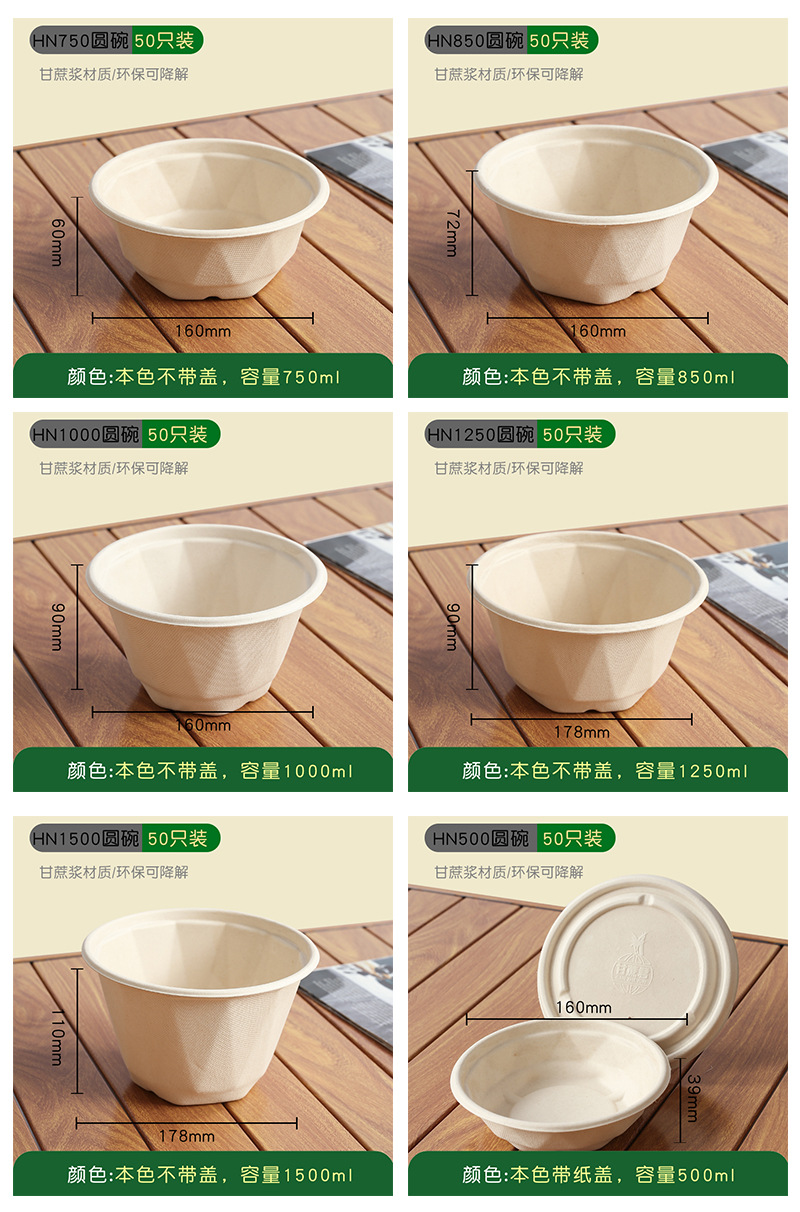 HN750圆碗 50只装
甘蔗浆材质/环保可降解
60mm
160mm
颜色:本色不带盖，容量750ml

HN850圆碗 50只装
甘蔗浆材质/环保可降解
72mm
160mm
颜色:本色不带盖，容量850ml

HN1000圆碗 50只装
甘蔗浆材质/环保可降解
90mm
160mm
颜色:本色不带盖，容量1000ml

HN1250圆碗 50只装
甘蔗浆材质/环保可降解
90mm
178mm
颜色:本色不带盖，容量1250ml

HN1500圆碗 50只装
甘蔗浆材质/环保可降解
110mm
178mm
颜色:本色不带盖，容量1500ml

HN500圆碗 50只装
甘蔗浆材质/环保可降解
160mm
39mm
颜色:本色带纸盖，容量500ml