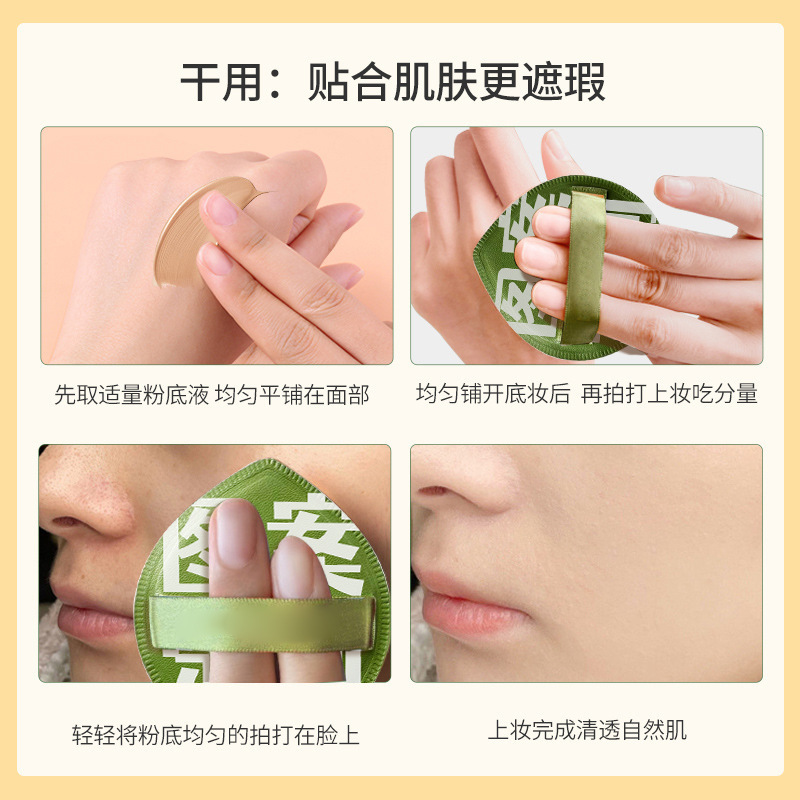 干用：贴合肌肤更遮瑕

先取适量粉底液 均匀平铺在面部

均匀铺开底妆后 再拍打上妆吃分量

轻轻将粉底均匀的拍打在脸上

上妆完成清透自然肌