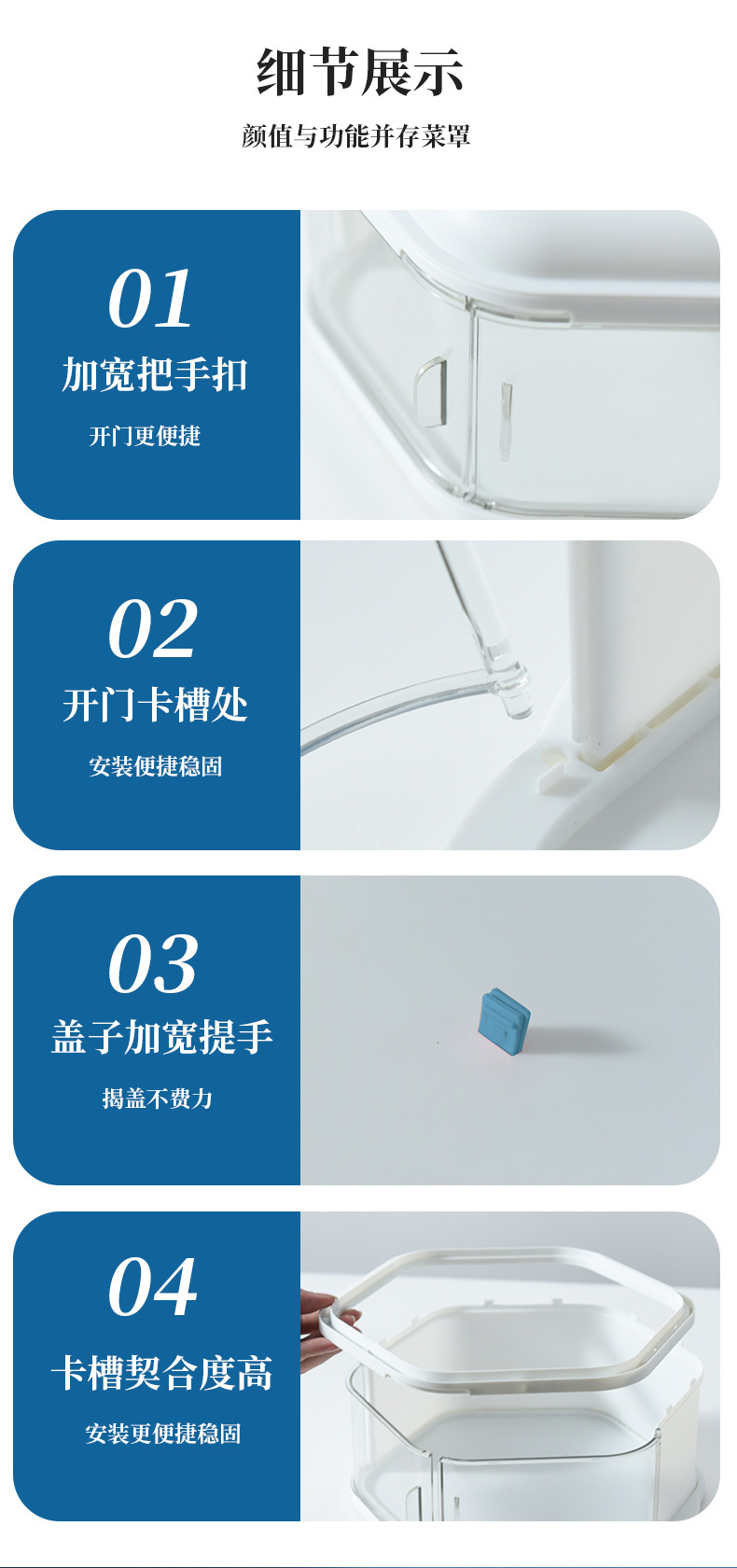 细节展示

颜值与功能并存菜罩

01

加宽把手扣

开门更便捷

02

开门卡槽处

安装便捷稳固

03

盖子加宽提手

揭盖不费力

04

卡槽契合度高

安装更便捷稳固