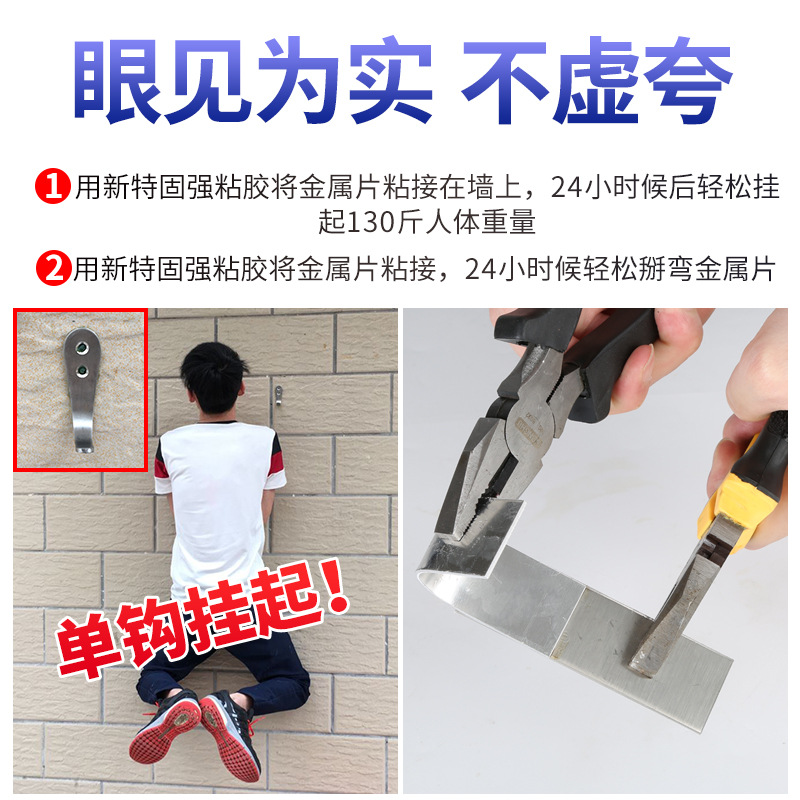 眼见为实 不虚夸

1 用新特固强粘胶将金属片粘接在墙上，24小时候后轻松挂起130斤人体重量

2 用新特固强粘胶将金属片粘接，24小时候轻松掰弯金属片

单钩挂起！