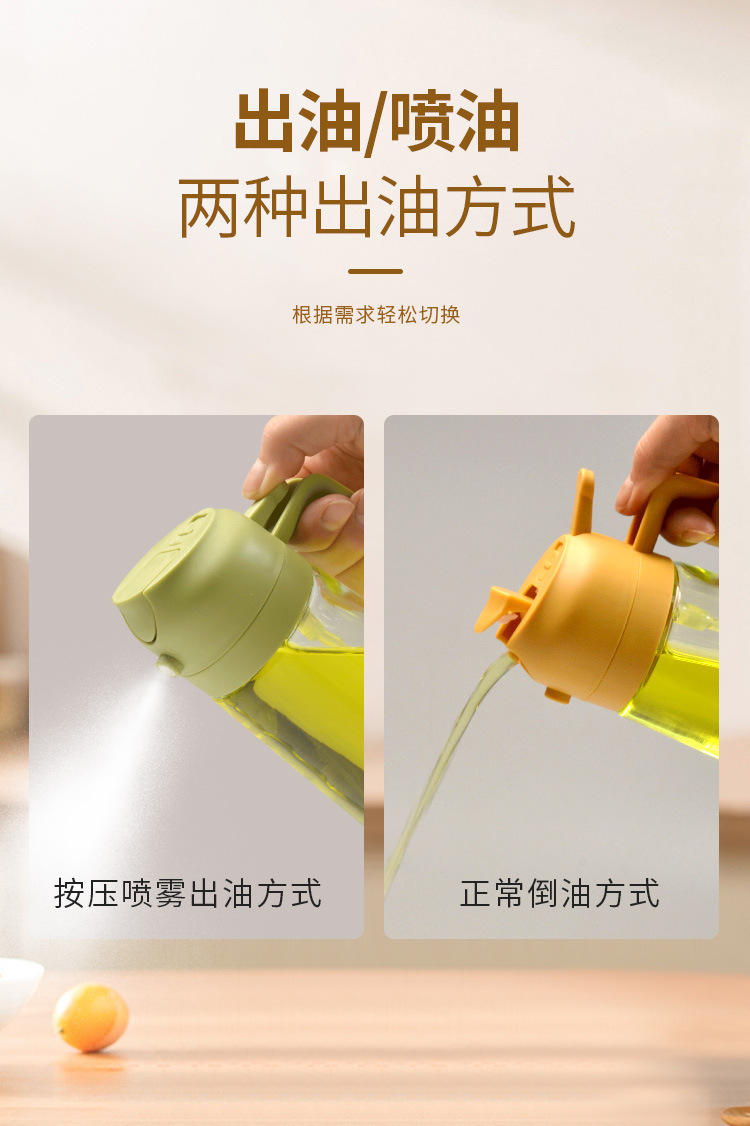 出油/喷油
两种出油方式

根据需求轻松切换

按压喷雾出油方式

正常倒油方式