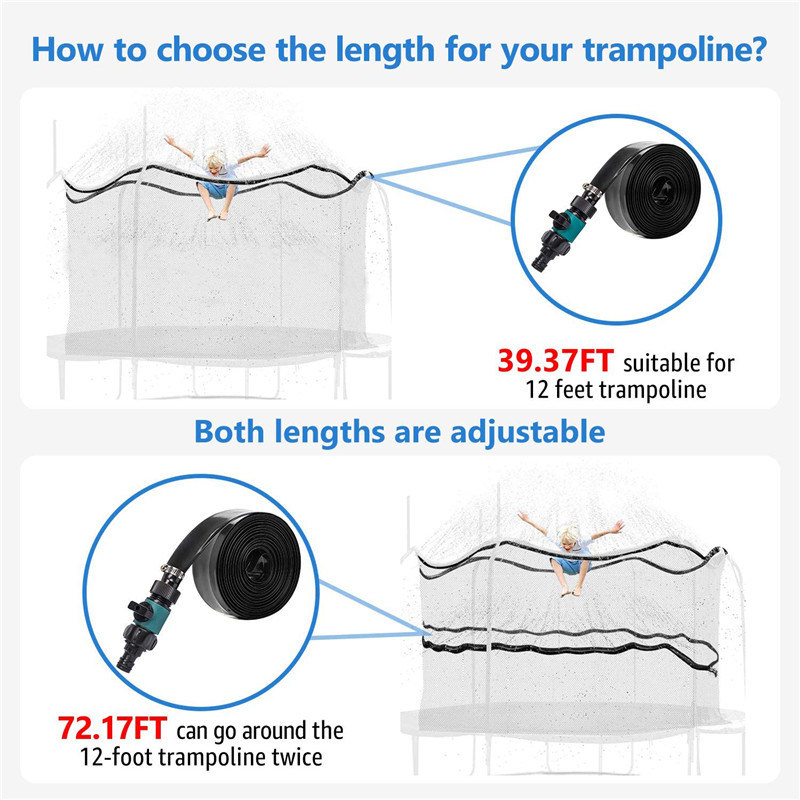 How to choose the length for your trampoline?

39.37FT suitable for 12 feet trampoline

Both lengths are adjustable

72.17FT can go around the 12-foot trampoline twice