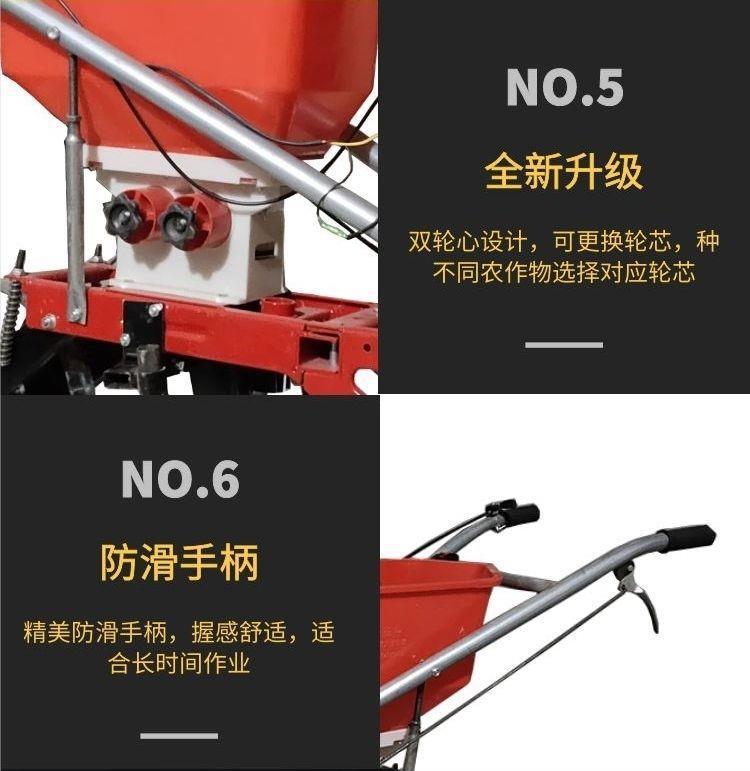 NO.5

全新升级

双轮心设计，可更换轮芯，种不同农作物选择对应轮芯

NO.6

防滑手柄

精美防滑手柄，握感舒适，适合长时间作业