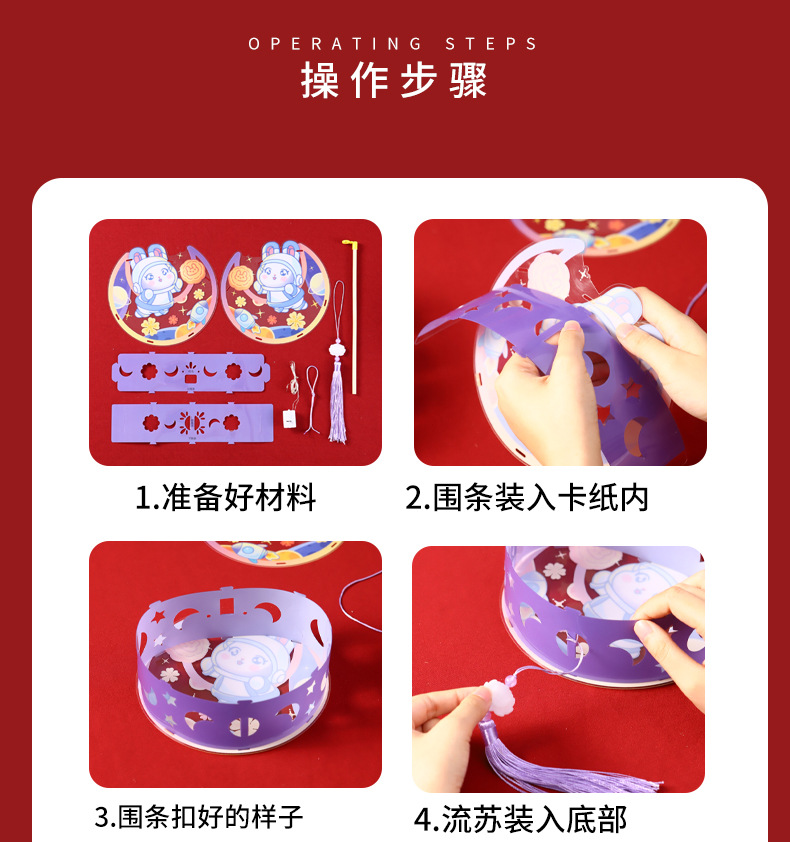 OPERATING STEPS
操作步骤

1.准备好材料

2.围条装入卡纸内

3.围条扣好的样子

4.流苏装入底部