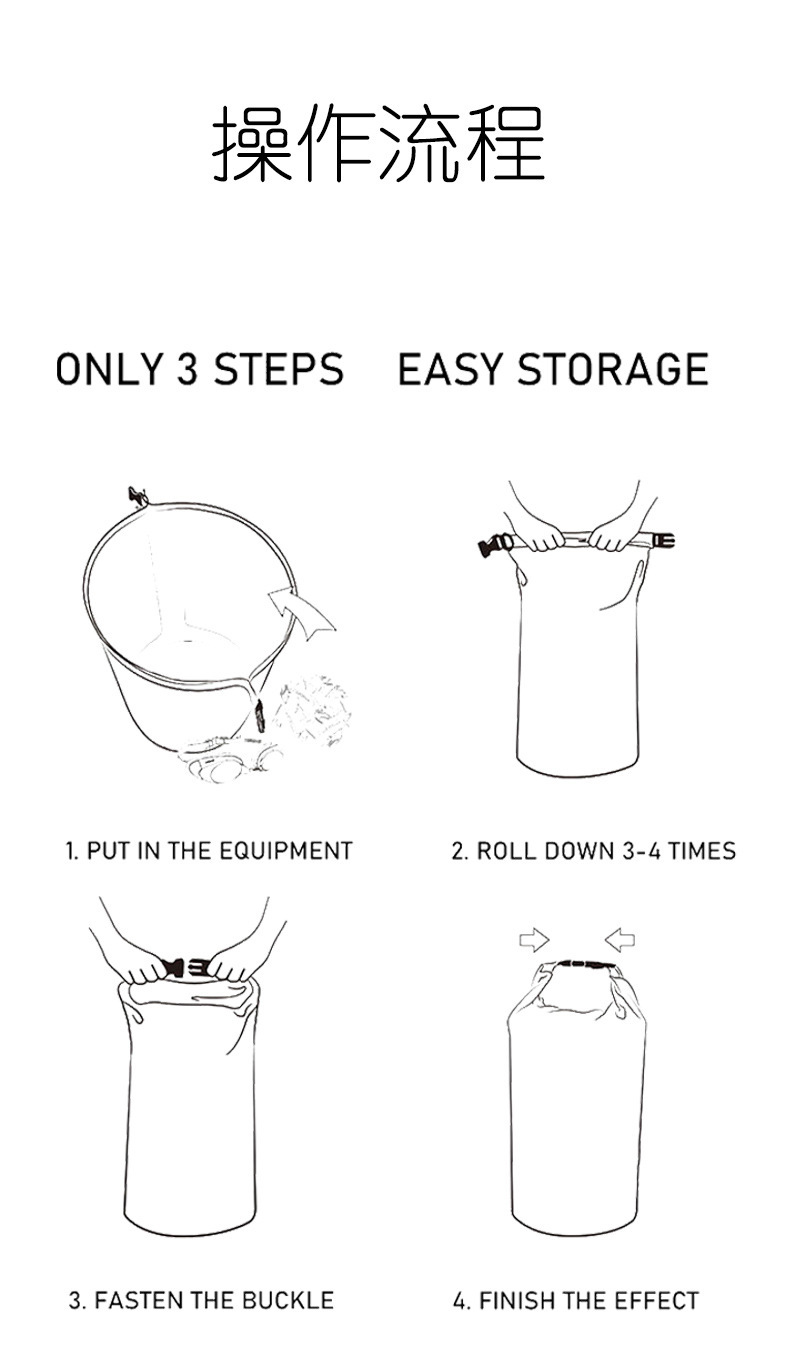 操作流程

ONLY 3 STEPS EASY STORAGE

1. PUT IN THE EQUIPMENT

2. ROLL DOWN 3-4 TIMES

3. FASTEN THE BUCKLE

4. FINISH THE EFFECT