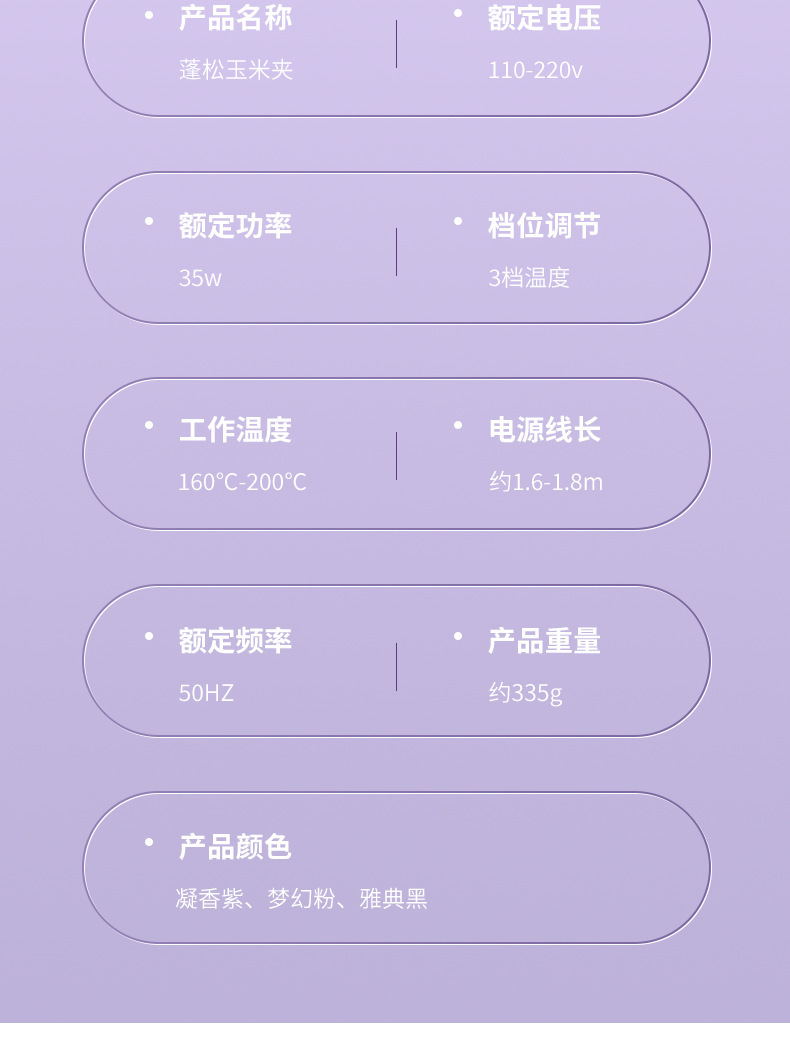 • 产品名称

蓬松玉米夹

• 额定电压

110-220v

• 额定功率

35w

• 档位调节

3档温度

• 工作温度

160°C-200°C

• 电源线长

约1.6-1.8m

• 额定频率

50HZ

• 产品重量

约335g

• 产品颜色

凝香紫、梦幻粉、雅典黑