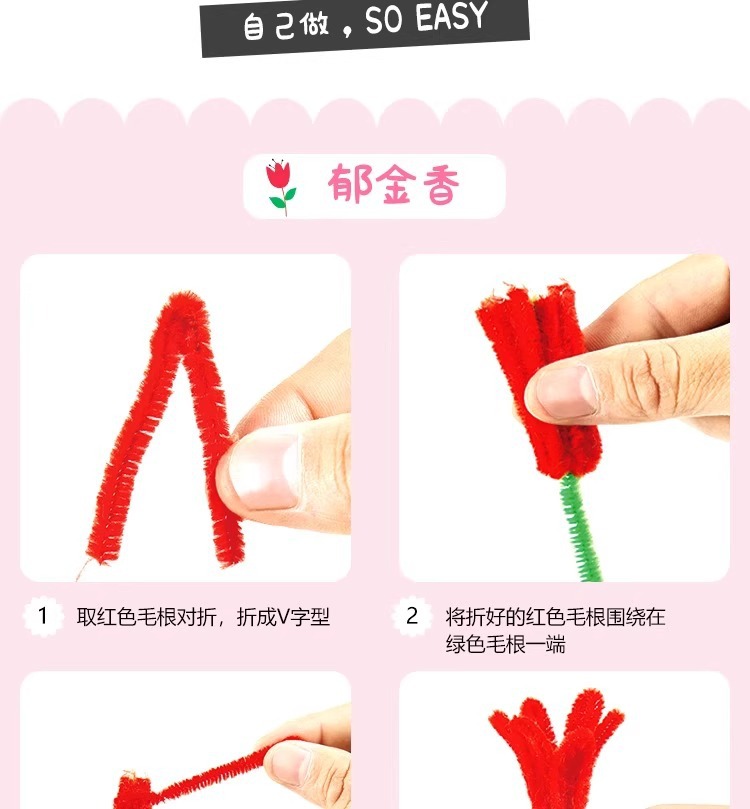 自己做，SO EASY

郁金香

1 取红色毛根对折，折成V字型

2 将折好的红色毛根围绕在绿色毛根一端