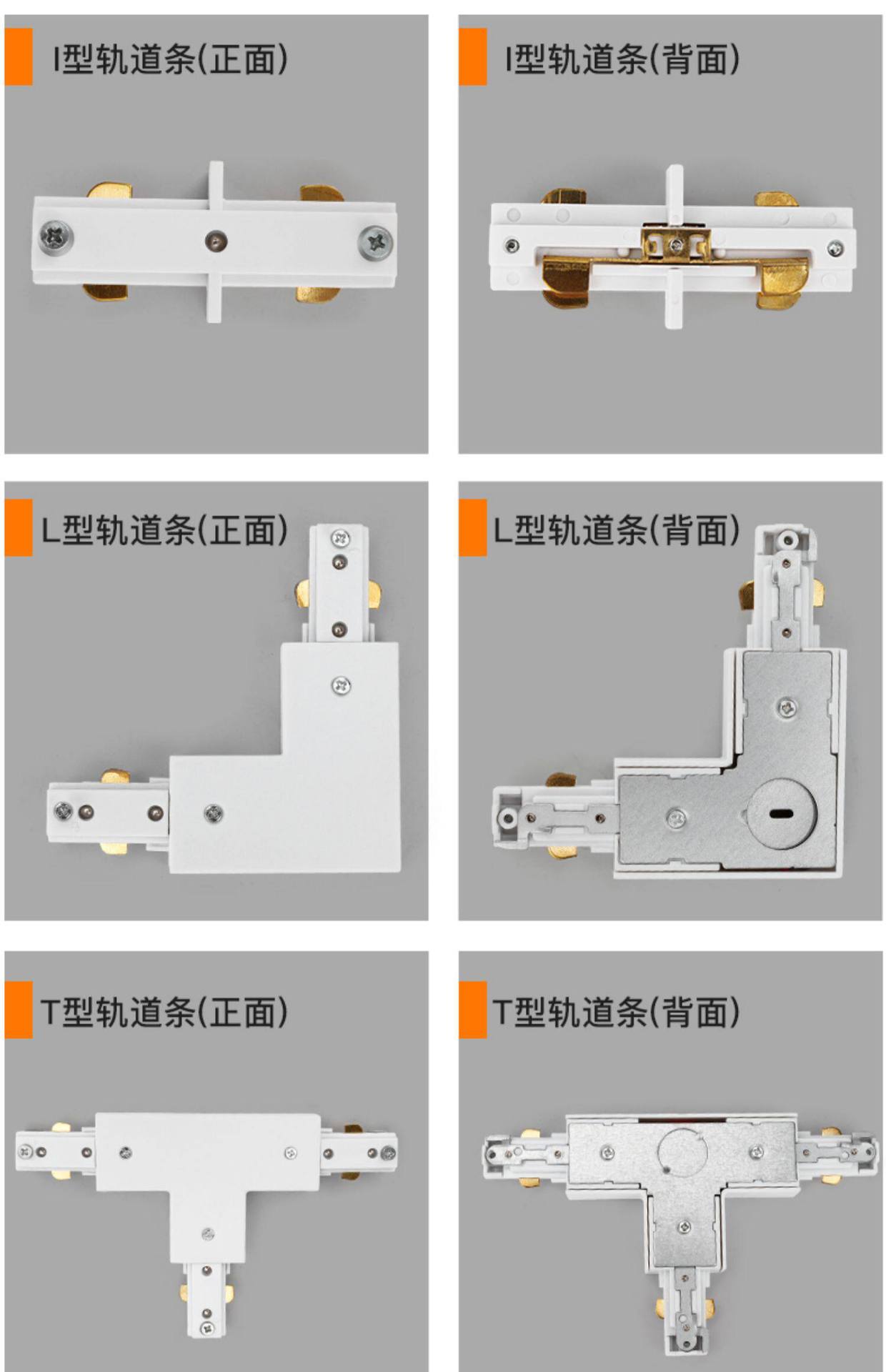 I型轨道条(正面)

I型轨道条(背面)

L型轨道条(正面)

L型轨道条(背面)

T型轨道条(正面)

T型轨道条(背面)