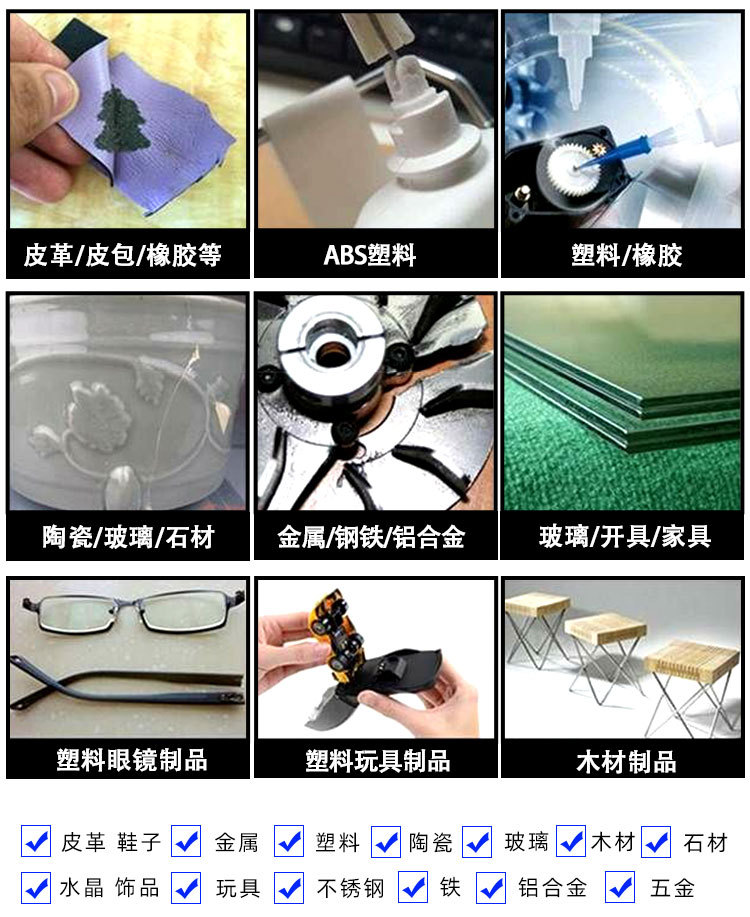 皮革/皮包/橡胶等

ABS塑料

塑料/橡胶

陶瓷/玻璃/石材

金属/钢铁/铝合金

玻璃/开具/家具

塑料眼镜制品

塑料玩具制品

木材制品

皮革 鞋子 金属 塑料 陶瓷 玻璃 木材 石材

水晶 饰品 玩具 不锈钢 铁 铝合金 五金