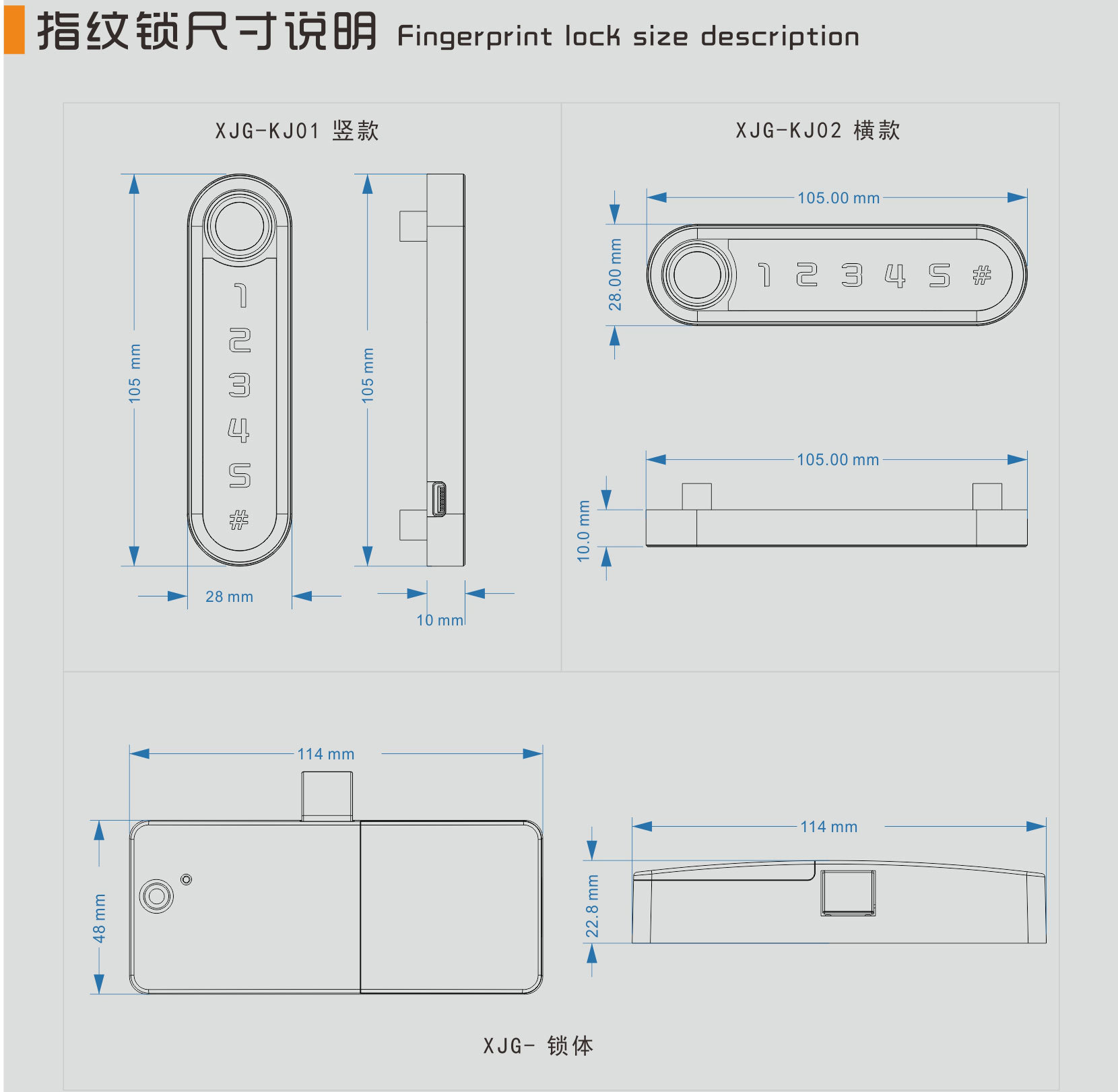 指纹锁尺寸说明 Fingerprint lock size description

XJG-KJ01 竖款

105 mm

1
2
3
4
5
#

105 mm

28 mm

10 mm

XJG-KJ02 横款

105.00 mm

28.00 mm

1 2 3 4 5 #

105.00 mm

10.0 mm

114 mm

48 mm

114 mm

22.8 mm

XJG- 锁体