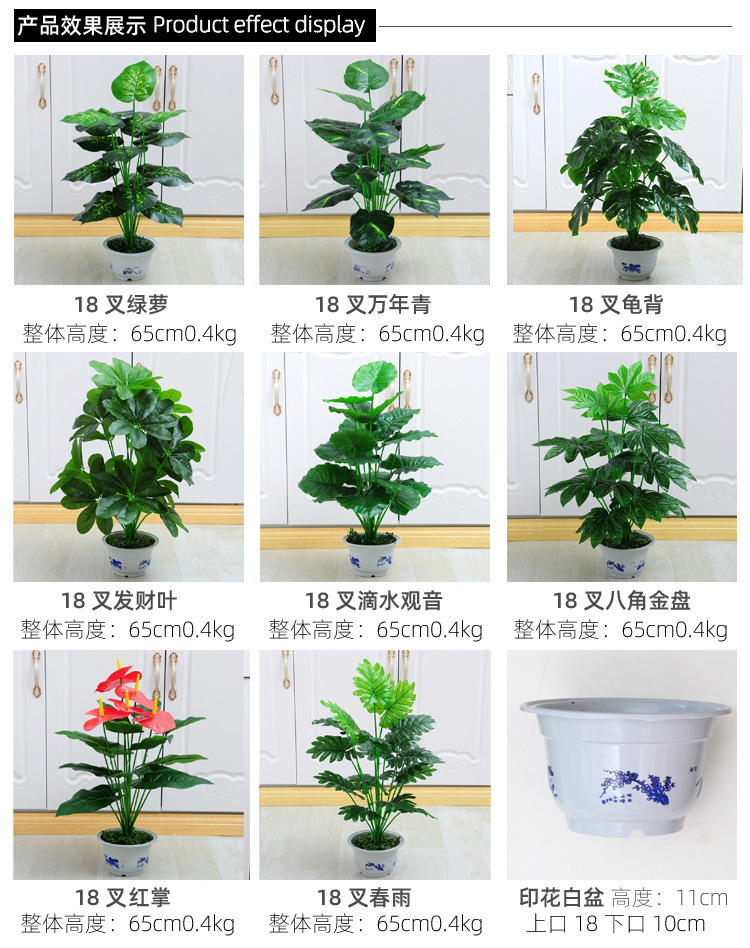 产品效果展示 Product effect display

18 叉绿萝
整体高度：65cm0.4kg

18 叉万年青
整体高度：65cm0.4kg

18 叉龟背
整体高度：65cm0.4kg

18 叉发财叶
整体高度：65cm0.4kg

18 叉滴水观音
整体高度：65cm0.4kg

18 叉八角金盘
整体高度：65cm0.4kg

18 叉红掌
整体高度：65cm0.4kg

18 叉春雨
整体高度：65cm0.4kg

印花白盆 高度：11cm
上口 18 下口 10cm