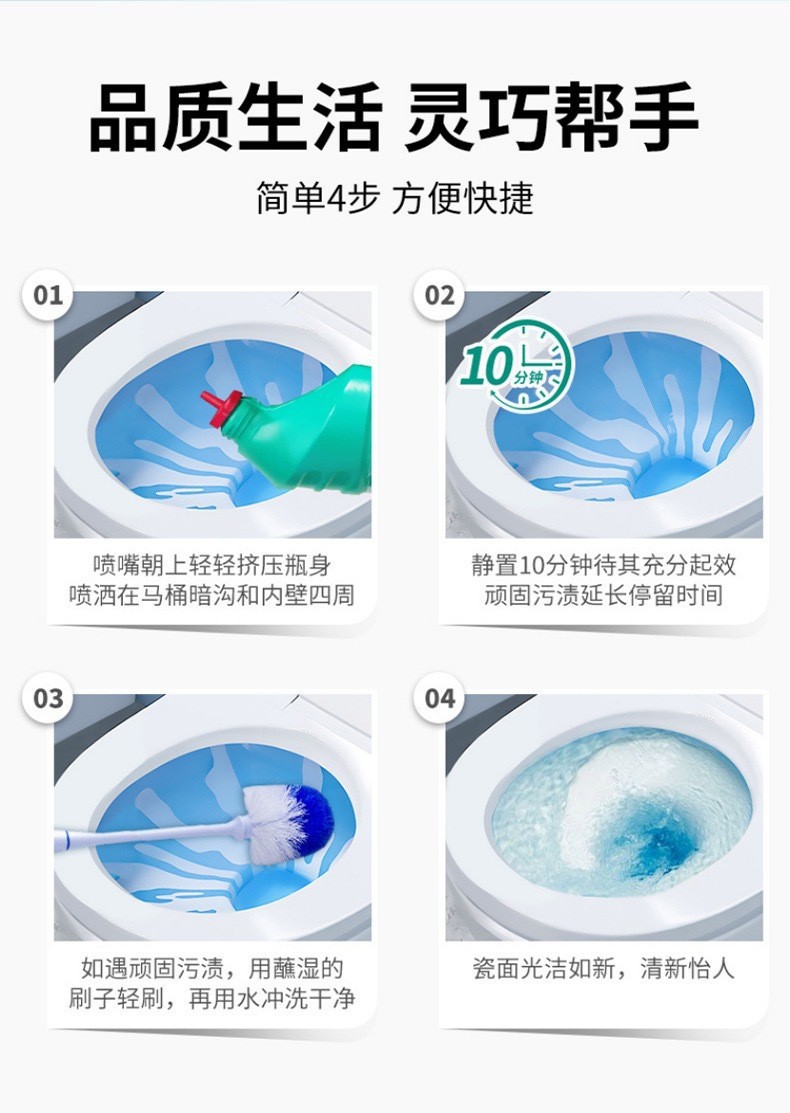 品质生活 灵巧帮手

简单4步 方便快捷

01

喷嘴朝上轻轻挤压瓶身
喷洒在马桶暗沟和内壁四周

02

10分钟

静置10分钟待其充分起效
顽固污渍延长停留时间

03

如遇顽固污渍，用蘸湿的
刷子轻刷，再用水冲洗干净

04

瓷面光洁如新，清新怡人