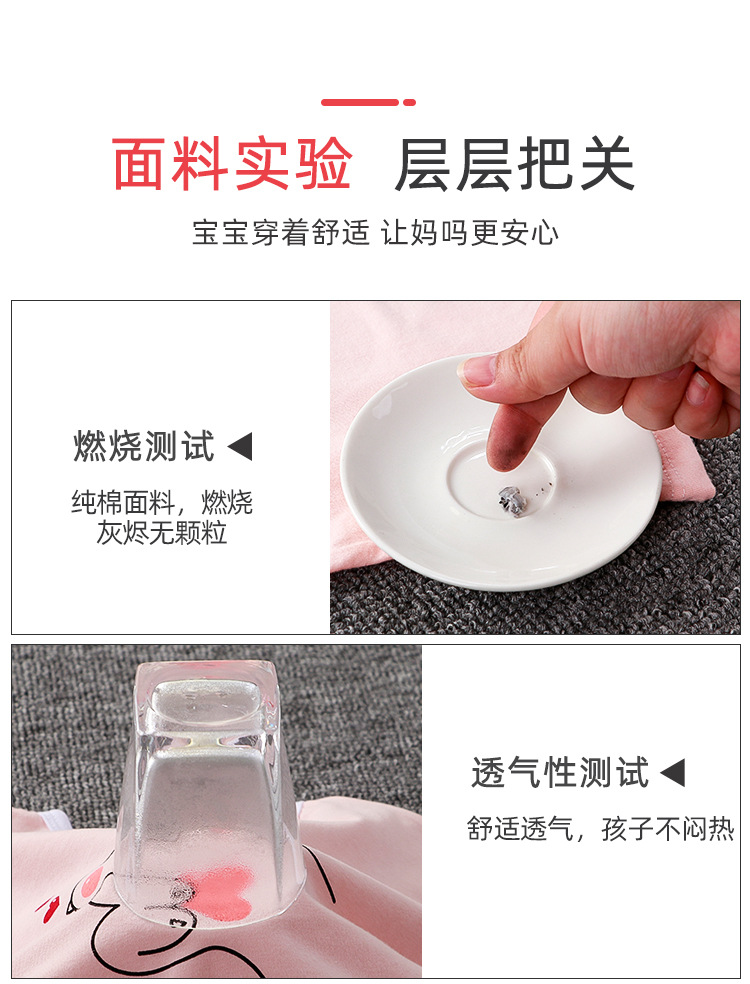 面料实验 层层把关

宝宝穿着舒适 让妈吗更安心

燃烧测试 ◀

纯棉面料，燃烧灰烬无颗粒

透气性测试 ◀

舒适透气，孩子不闷热