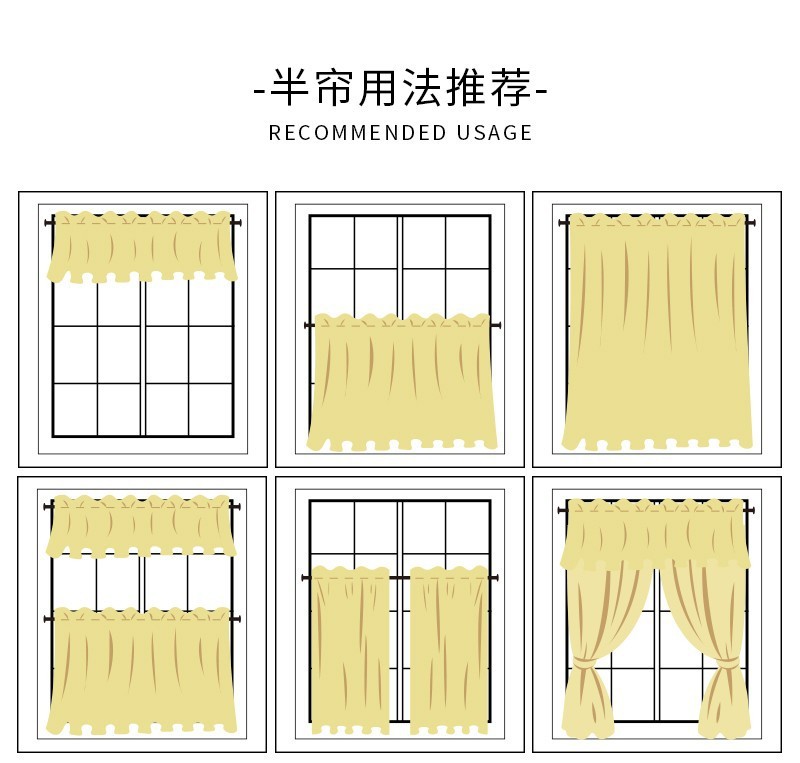 -半帘用法推荐-

RECOMMENDED USAGE