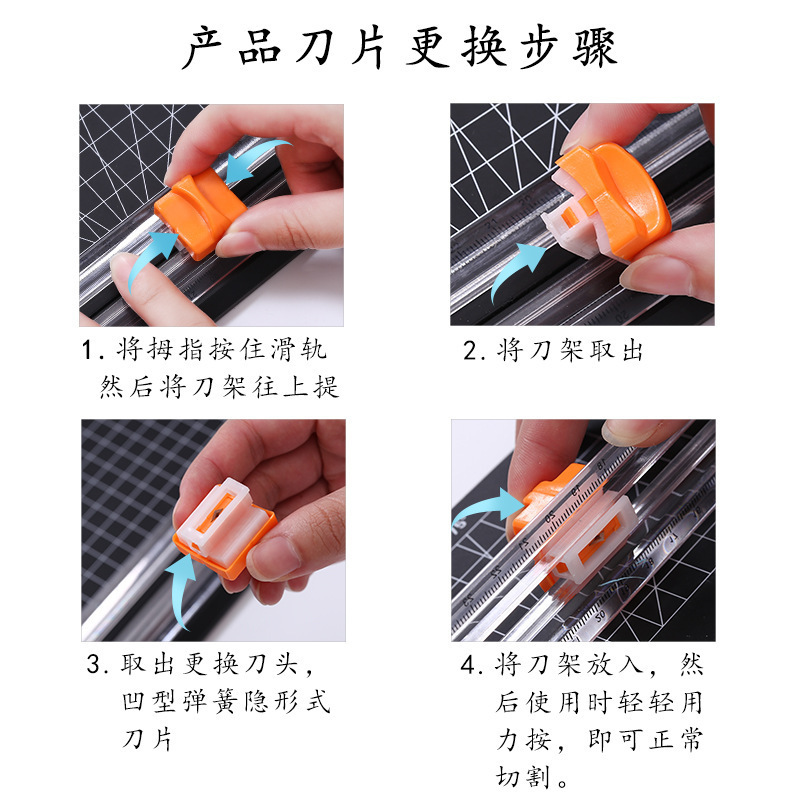 产品刀片更换步骤

1. 将拇指按住滑轨然后将刀架往上提

2. 将刀架取出

3. 取出更换刀头，凹型弹簧隐形式刀片

4. 将刀架放入，然后使用时轻轻用力按，即可正常切割。