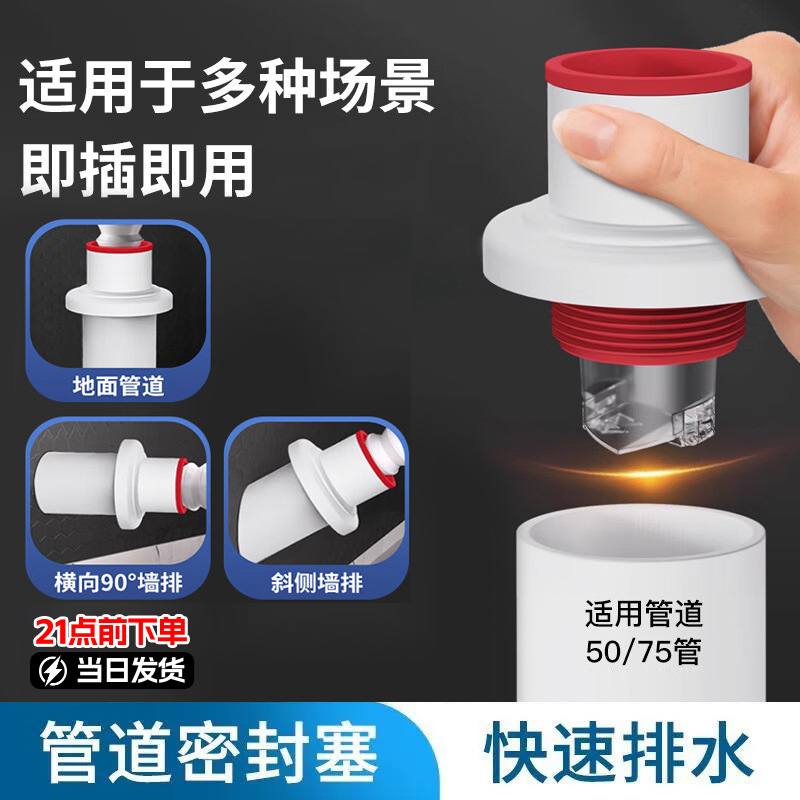 适用于多种场景
即插即用

地面管道

横向90°墙排

斜侧墙排

21点前下单
当日发货

适用管道
50/75管

管道密封塞
快速排水