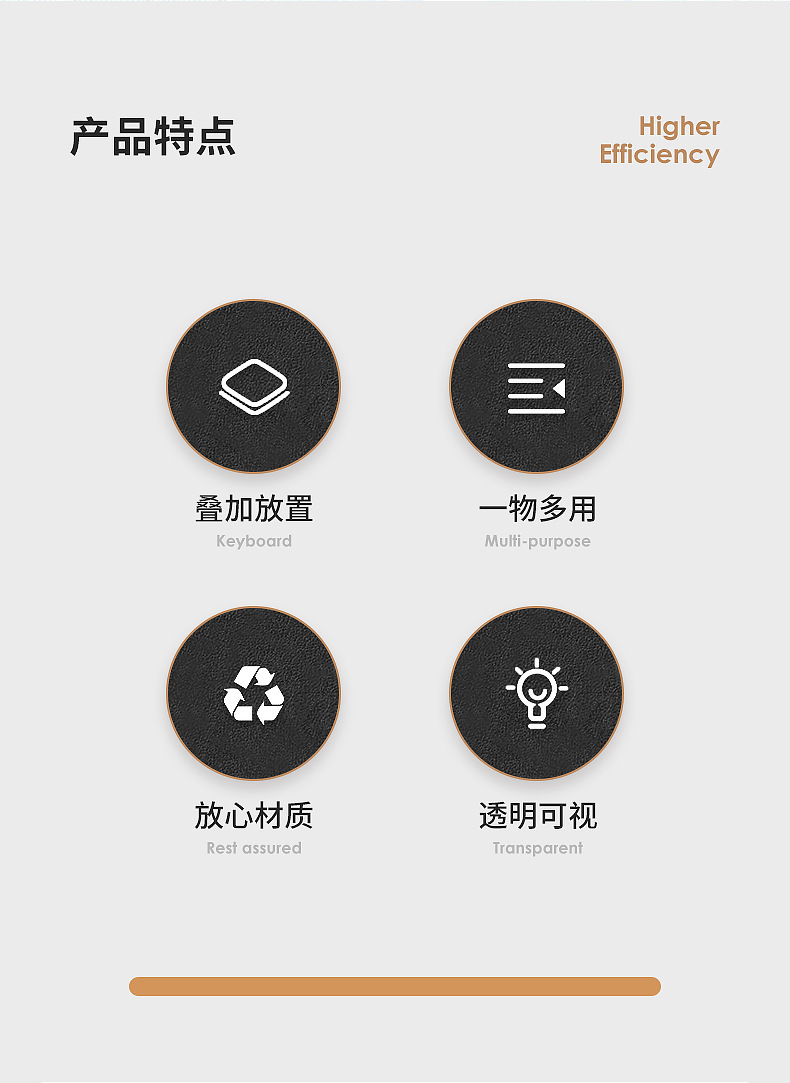 产品特点

Higher
Efficiency

叠加放置
Keyboard

一物多用
Multi-purpose

放心材质
Rest assured

透明可视
Transparent