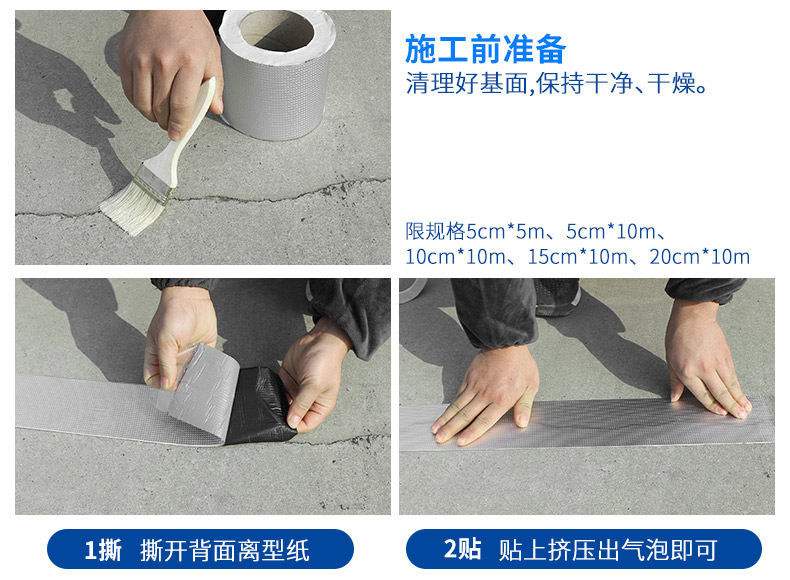 施工前准备
清理好基面,保持干净、干燥。

限规格5cm*5m、5cm*10m、10cm*10m、15cm*10m、20cm*10m

1撕 撕开背面离型纸

2贴 贴上挤压出气泡即可